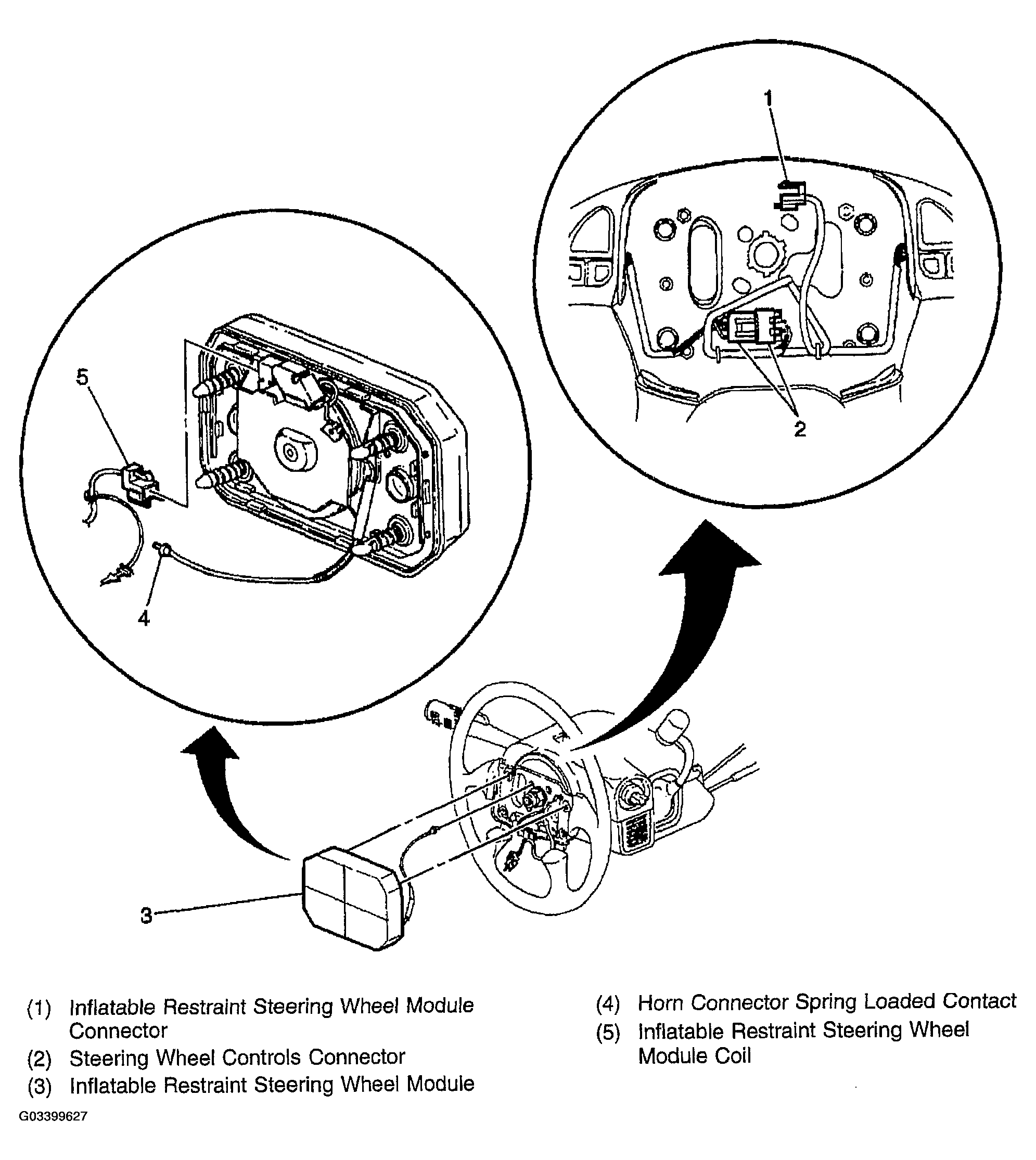 1

5

2

4

3

(1) Inflatable Restraint Steering Wheel Module Connector

(2) Steering Wheel Controls Connector

(3) Inflatable Restraint Steering Wheel Module

(4) Horn Connector Spring Loaded Contact

(5) Inflatable Restraint Steering Wheel Module Coil

G03399627