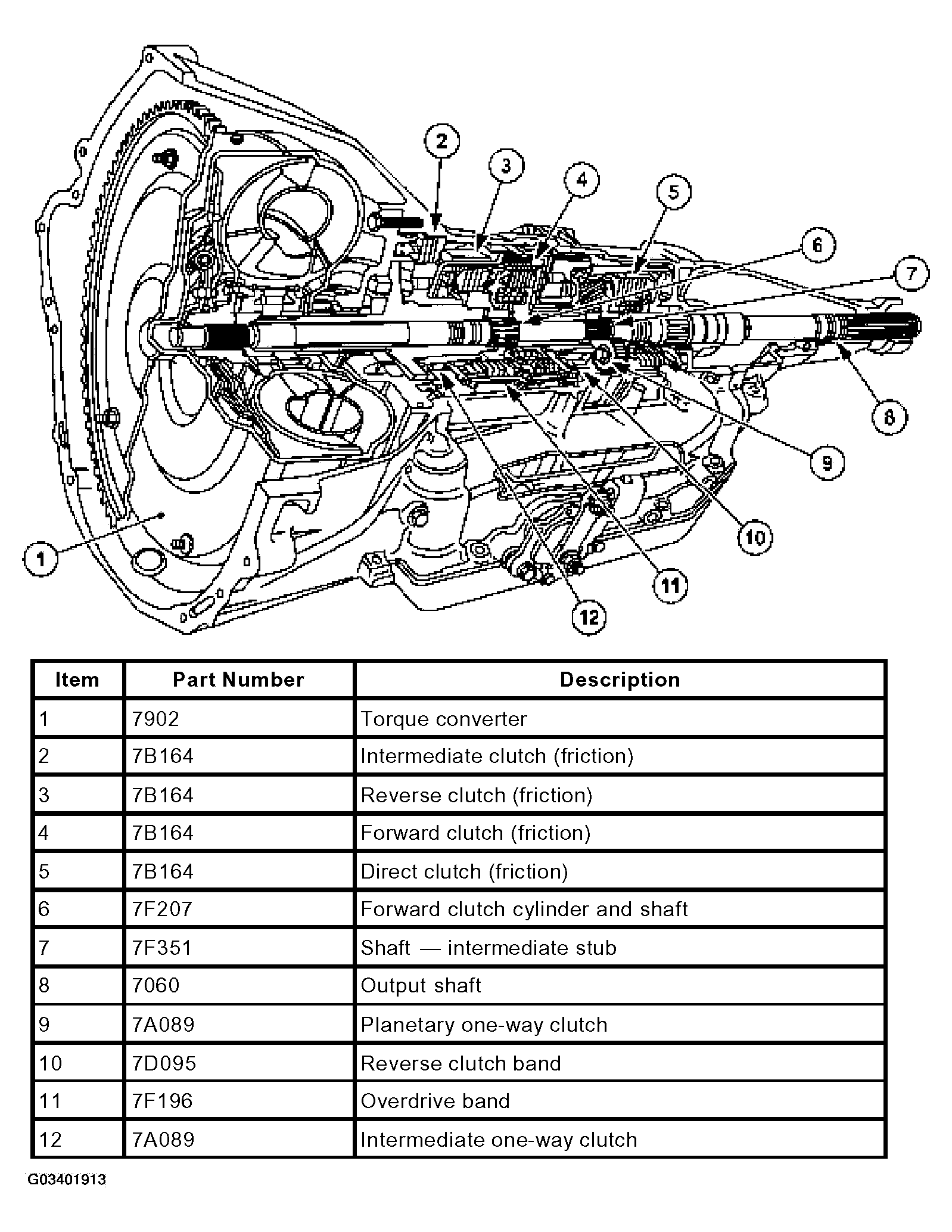 2
3
4
5
6
7
8
9
10
11
12
1

| Item | Part Number | Description |
|---|---|---|
| 1 | 7902 | Torque converter |
| 2 | 7B164 | Intermediate clutch (friction) |
| 3 | 7B164 | Reverse clutch (friction) |
| 4 | 7B164 | Forward clutch (friction) |
| 5 | 7B164 | Direct clutch (friction) |
| 6 | 7F207 | Forward clutch cylinder and shaft |
| 7 | 7F351 | Shaft — intermediate stub |
| 8 | 7060 | Output shaft |
| 9 | 7A089 | Planetary one-way clutch |
| 10 | 7D095 | Reverse clutch band |
| 11 | 7F196 | Overdrive band |
| 12 | 7A089 | Intermediate one-way clutch |

G03401913