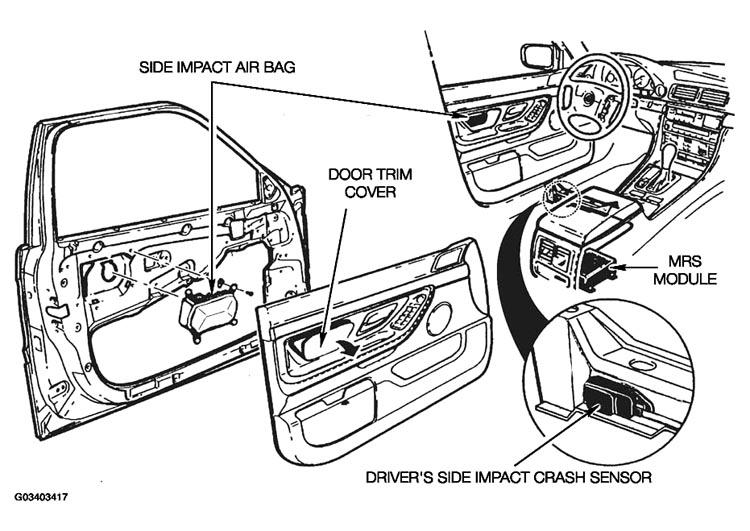 SIDE IMPACT AIR BAG

DOOR TRIM COVER

MRS MODULE

DRIVER'S SIDE IMPACT CRASH SENSOR

G03403417