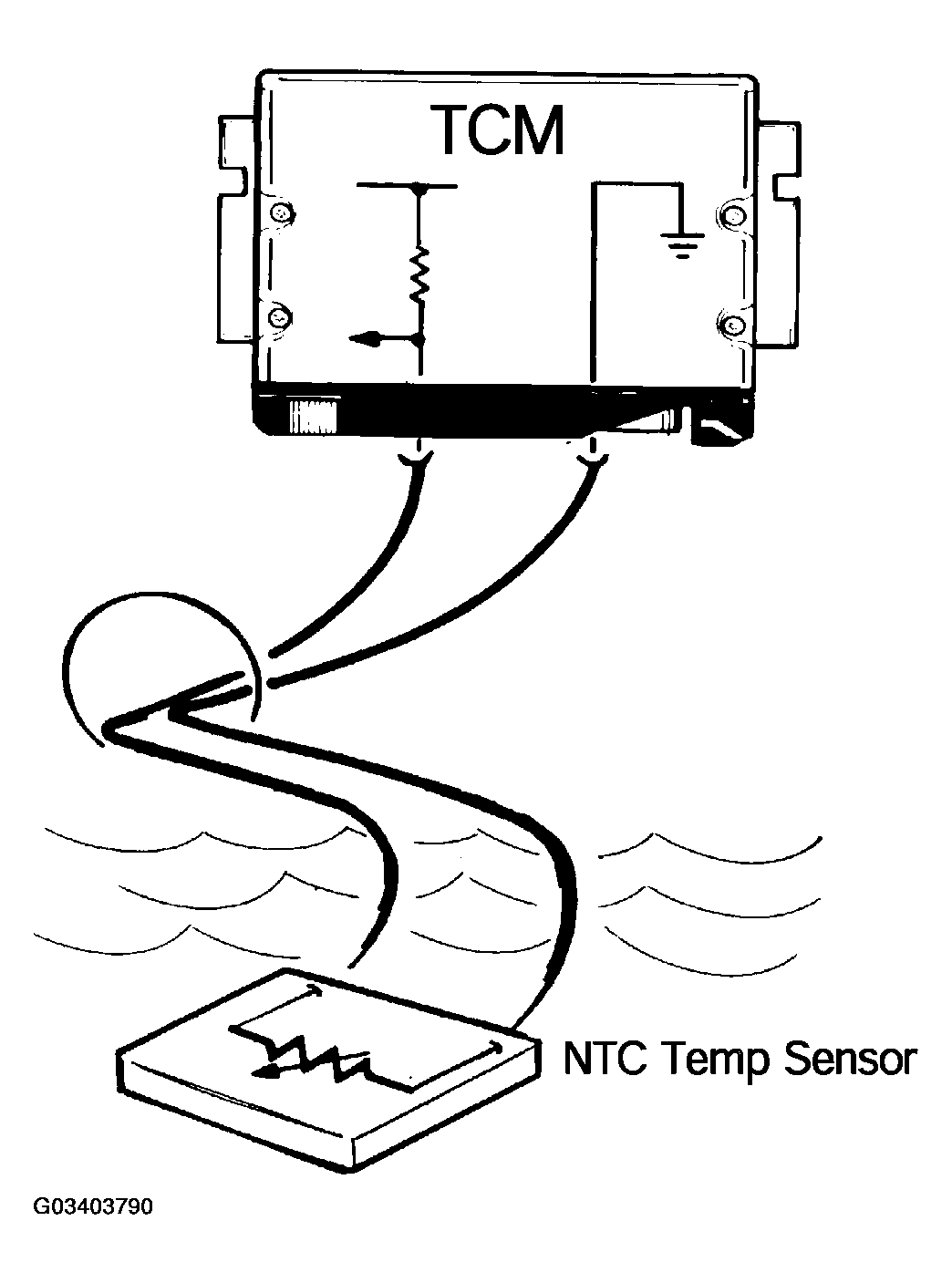 TCM

NTC Temp Sensor

G03403790