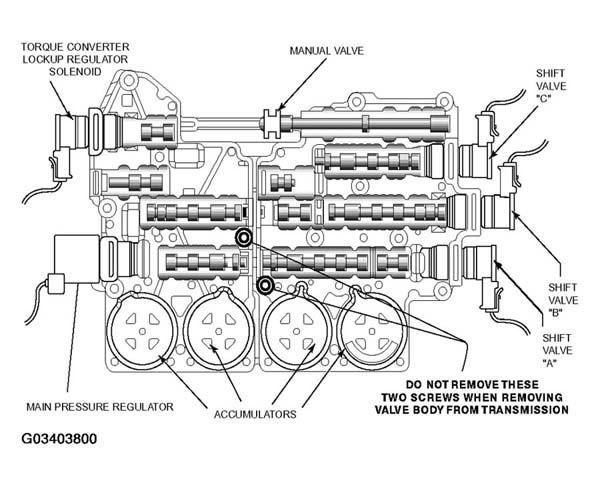 TORQUE CONVERTER LOCKUP REGULATOR SOLENOID

MANUAL VALVE

SHIFT VALVE "C"

SHIFT VALVE "B"

SHIFT VALVE "A"

MAIN PRESSURE REGULATOR

ACCUMULATORS

DO NOT REMOVE THESE TWO SCREWS WHEN REMOVING VALVE BODY FROM TRANSMISSION

G03403800