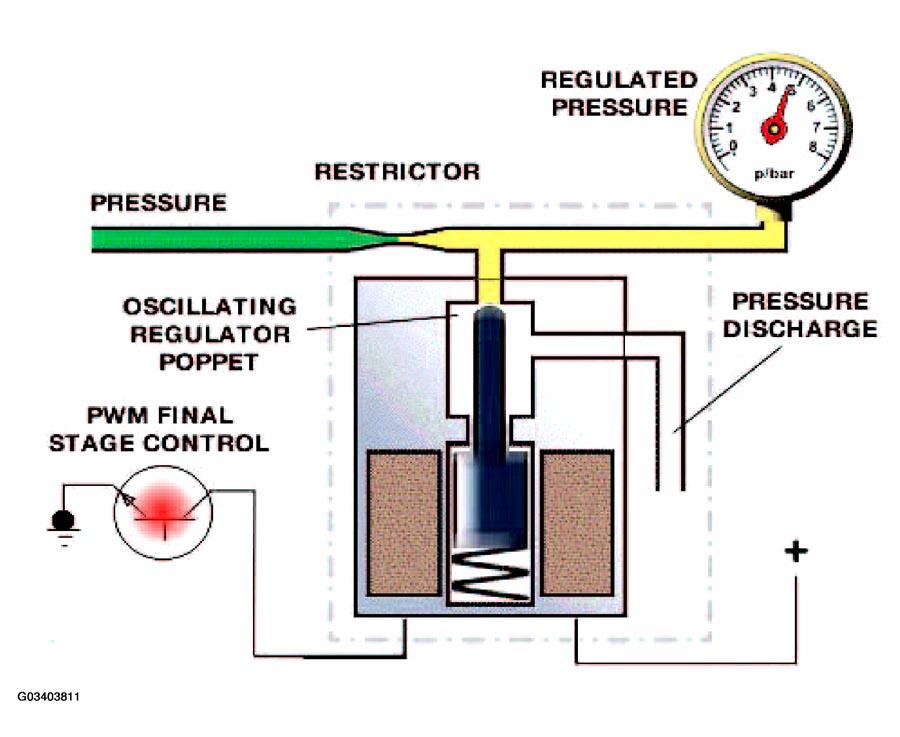 REGULATED PRESSURE

0 1 2 3 4 5 6 7 8

p/bar

RESTRICTOR

PRESSURE

OSCILLATING REGULATOR POPPET

PRESSURE DISCHARGE

PWM FINAL STAGE CONTROL

+

G03403811