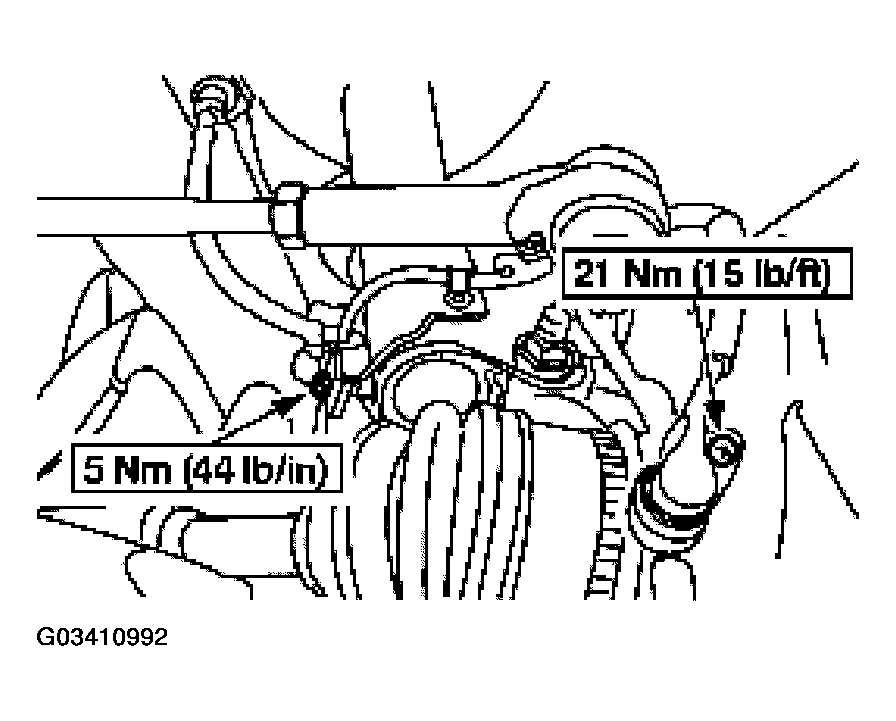 21 Nm (15 lb/ft)

5 Nm (44 lb/in)

G03410992