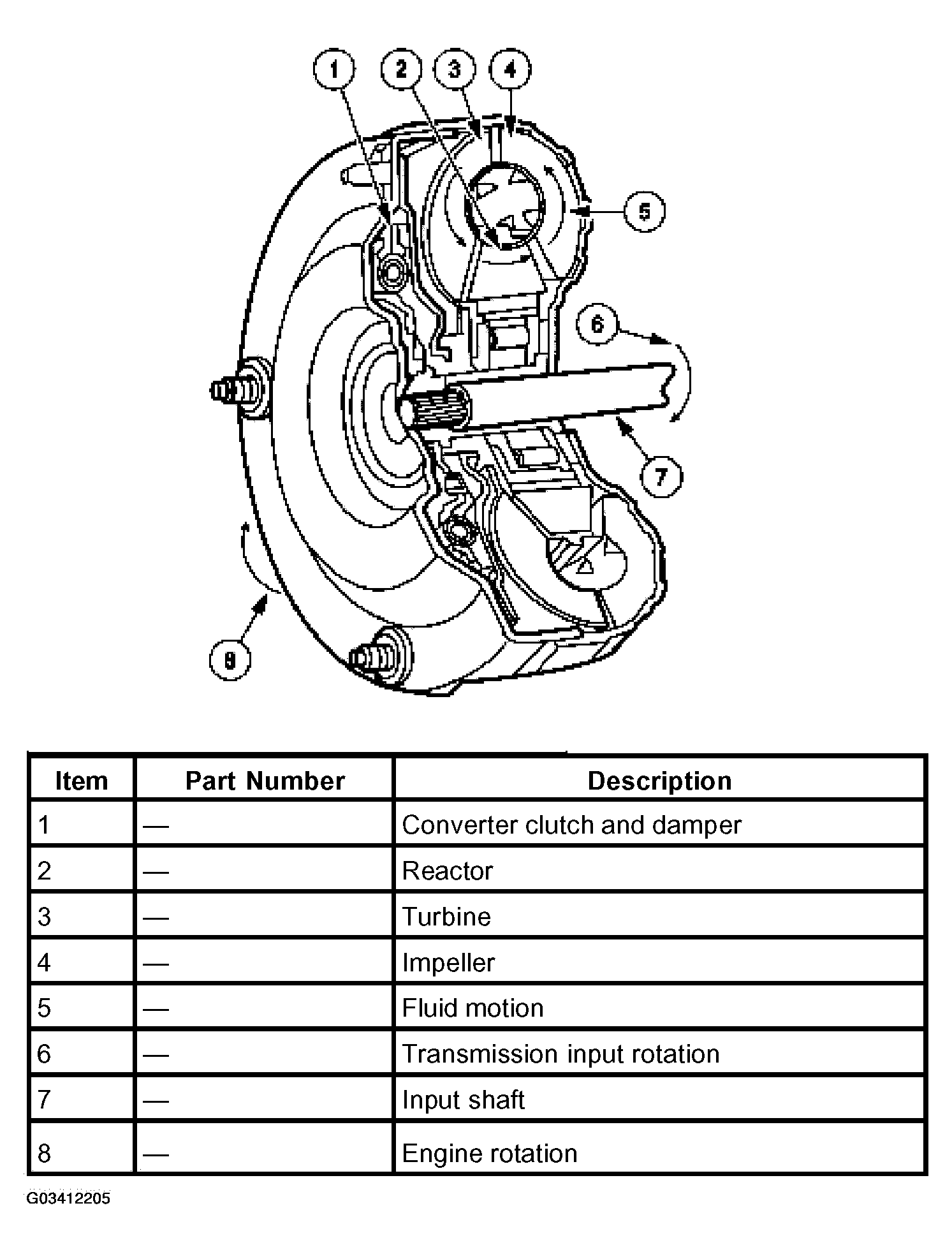 1 2 3 4

5

6

7

8

| Item | Part Number | Description |
|---|---|---|
| 1 | — | Converter clutch and damper |
| 2 | — | Reactor |
| 3 | — | Turbine |
| 4 | — | Impeller |
| 5 | — | Fluid motion |
| 6 | — | Transmission input rotation |
| 7 | — | Input shaft |
| 8 | — | Engine rotation |

G03412205