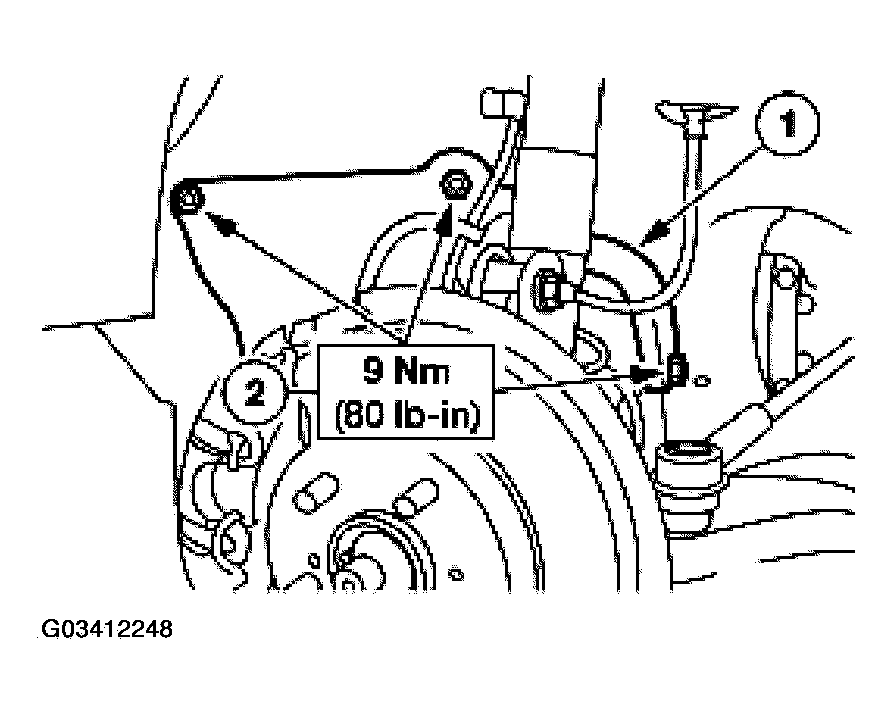 1

2

9 Nm
(80 lb-in)

G03412248