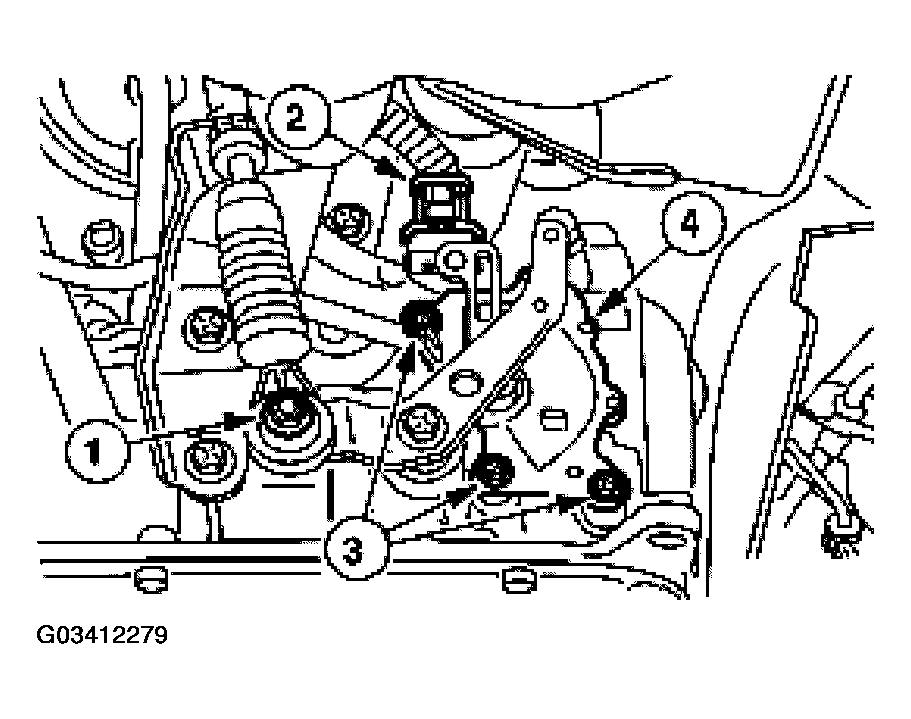 2

4

1

3

G03412279