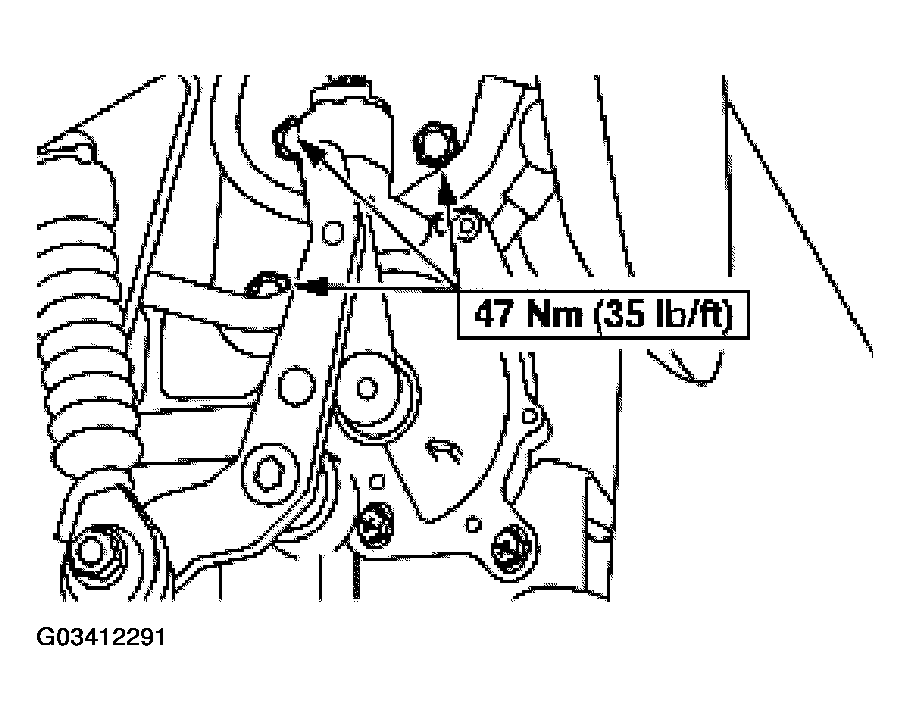 47 Nm (35 lb/ft)

G03412291