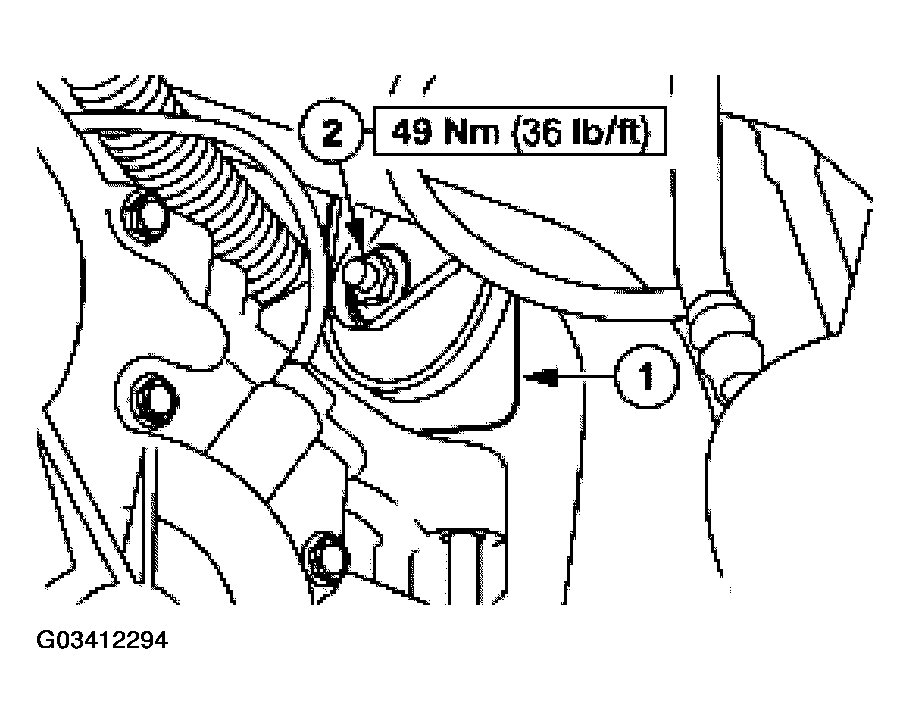 2
49 Nm (36 lb/ft)
1
G03412294