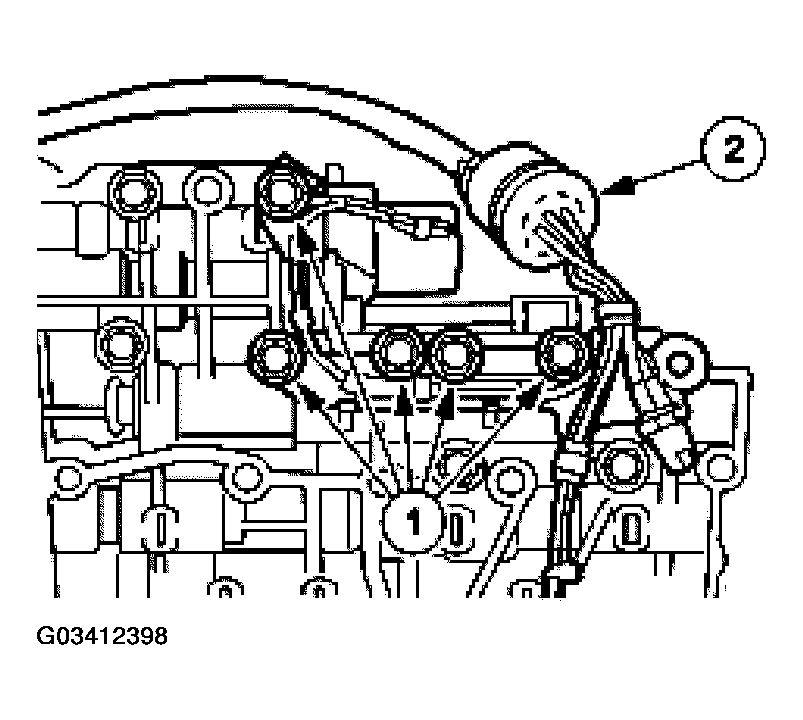 2

1

G03412398