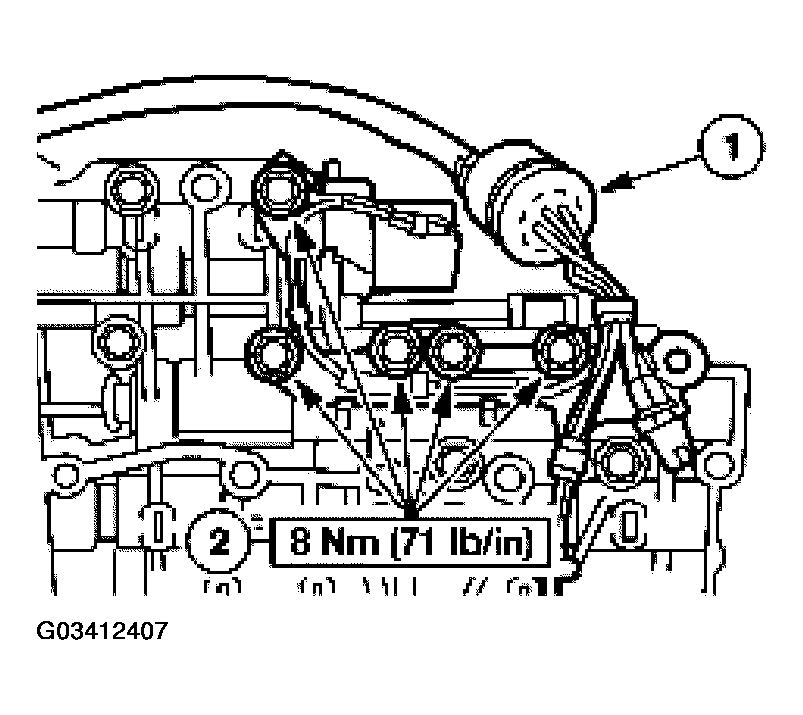 1

2

8 Nm (71 lb/in)

G03412407