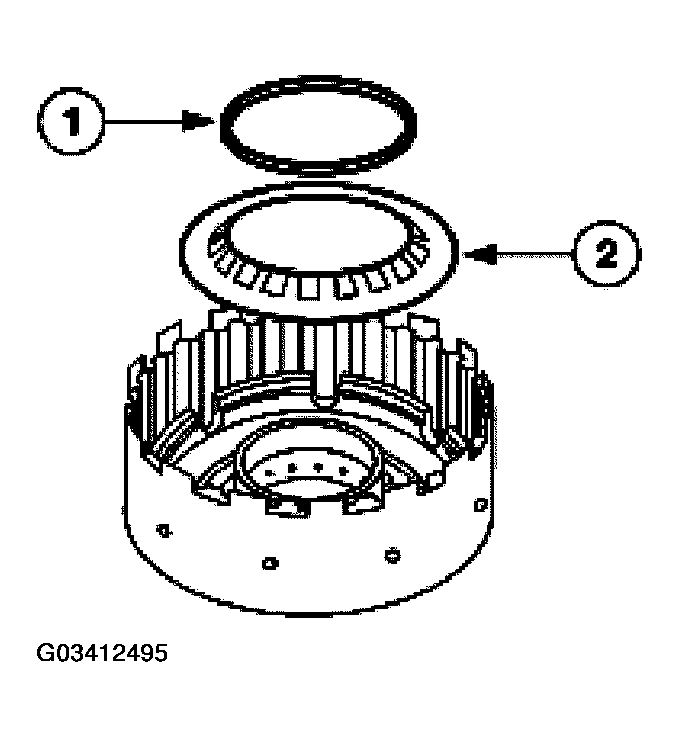 1

2

G03412495