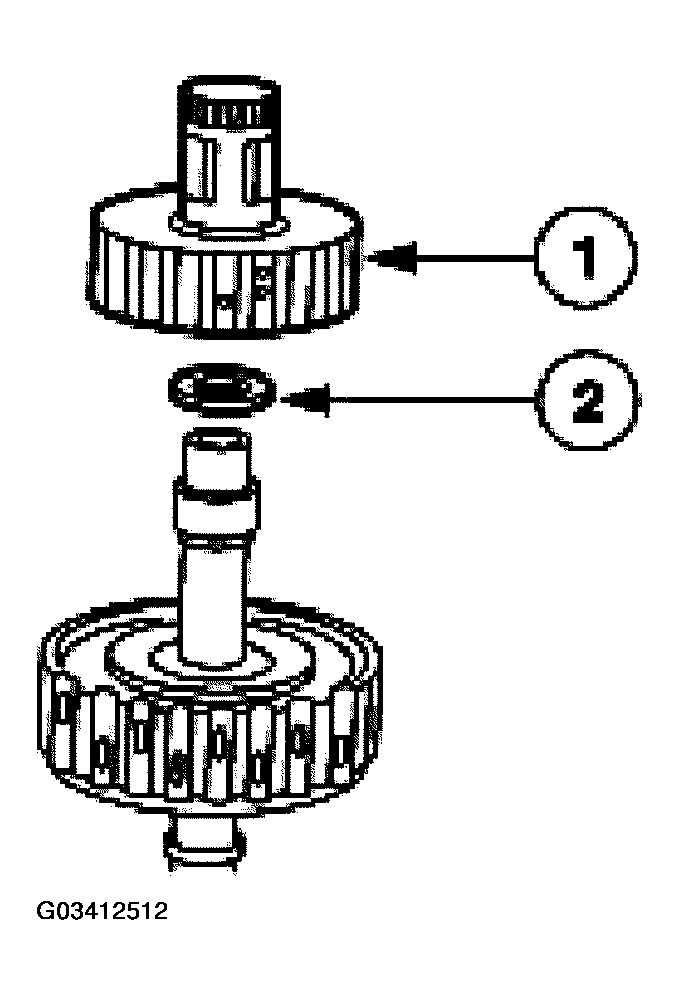 1

2

G03412512