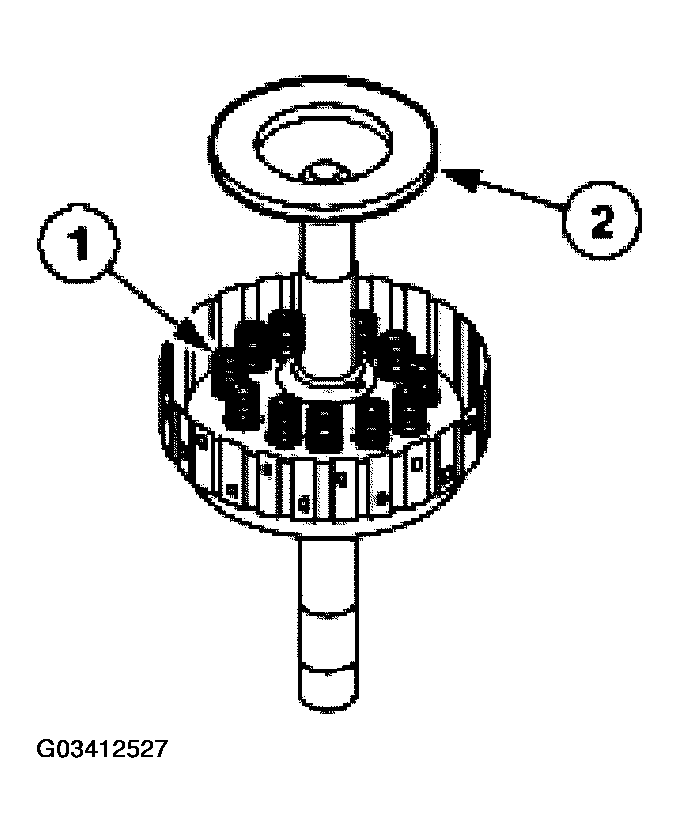 2

1

G03412527