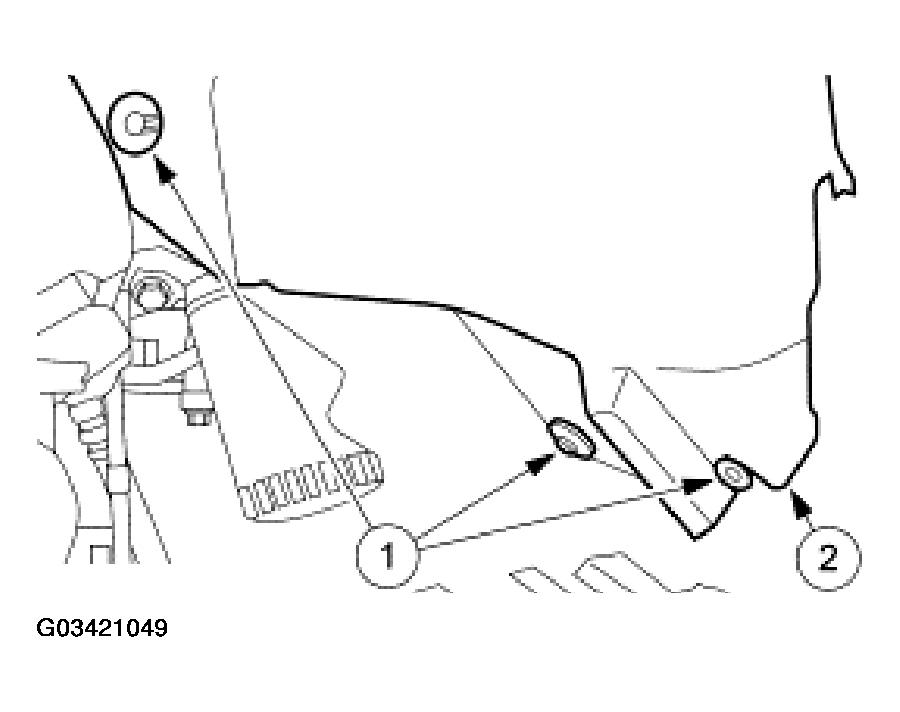 1

2

G03421049