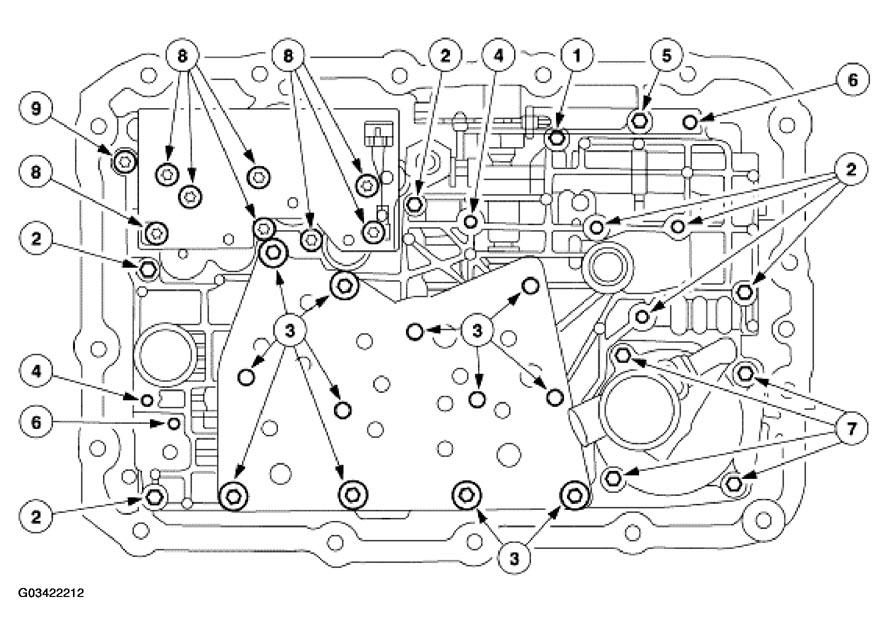 8
8
2
4
1
5
6
9
8
2
2
3
3
4
6
7
2
3
G03422212