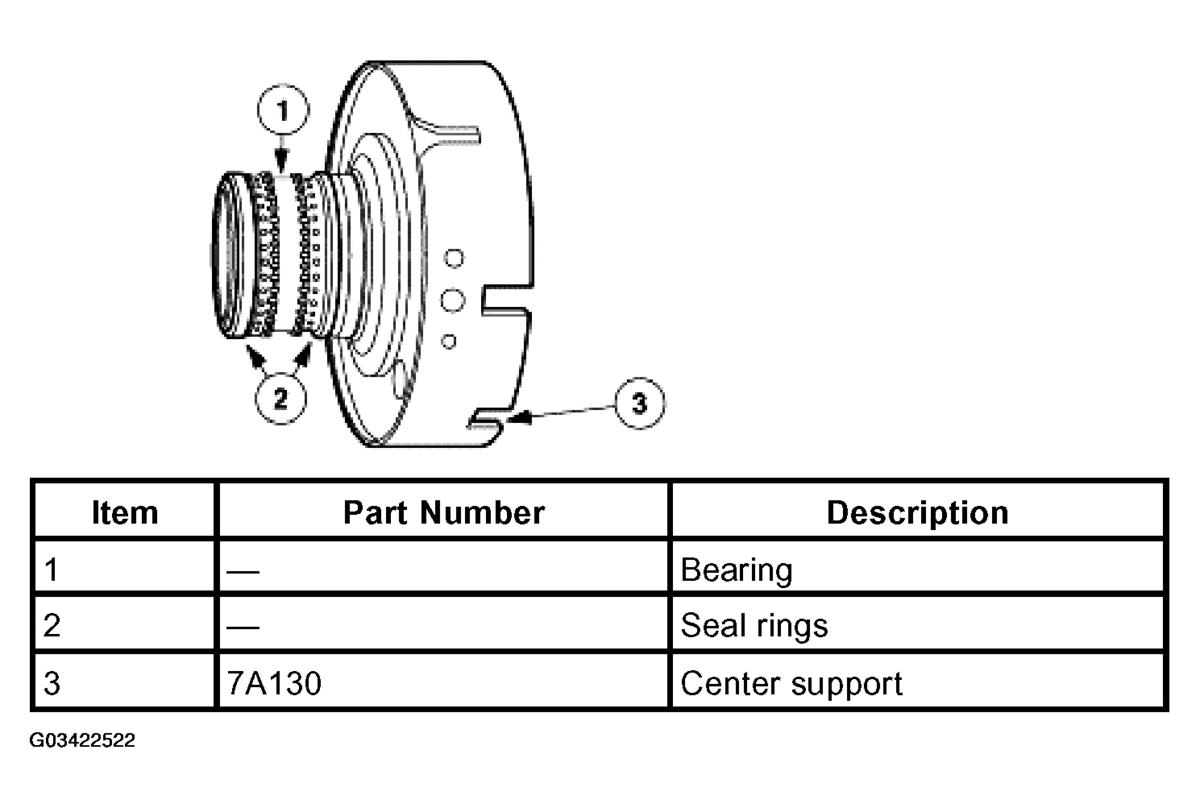 1
2
3

| Item | Part Number | Description |
|---|---|---|
| 1 | — | Bearing |
| 2 | — | Seal rings |
| 3 | 7A130 | Center support |

G03422522