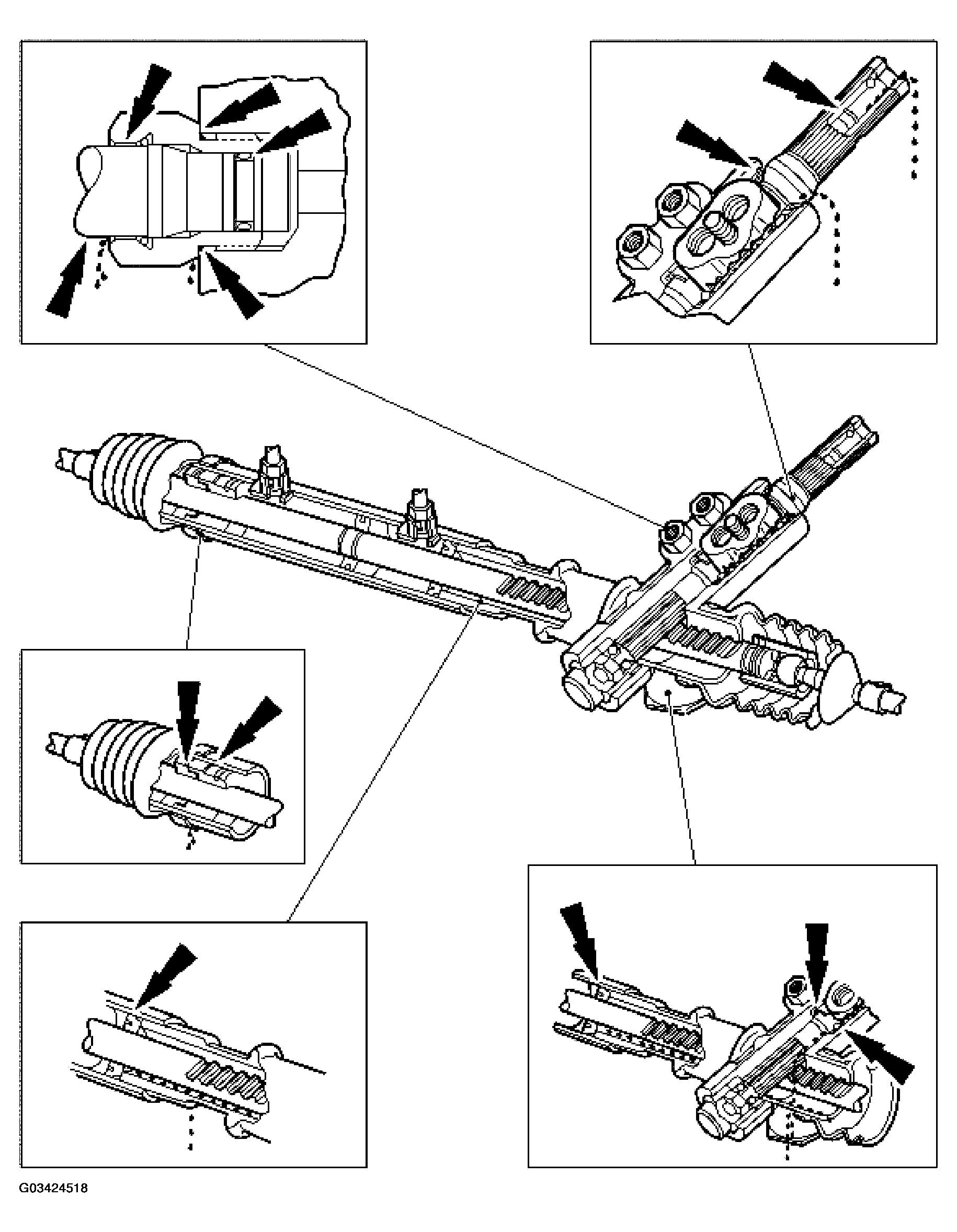 G03424518