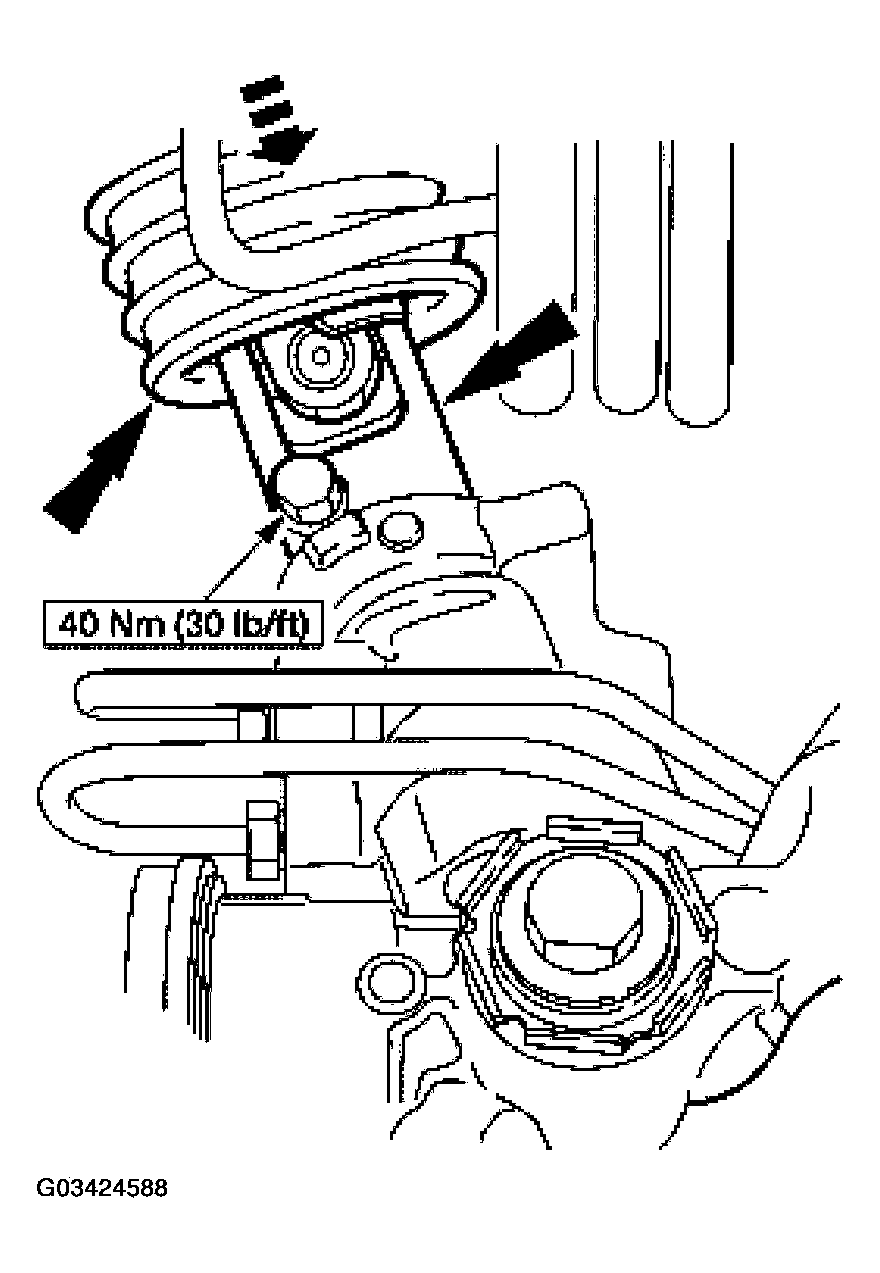 40 Nm (30 lb/ft)

G03424588