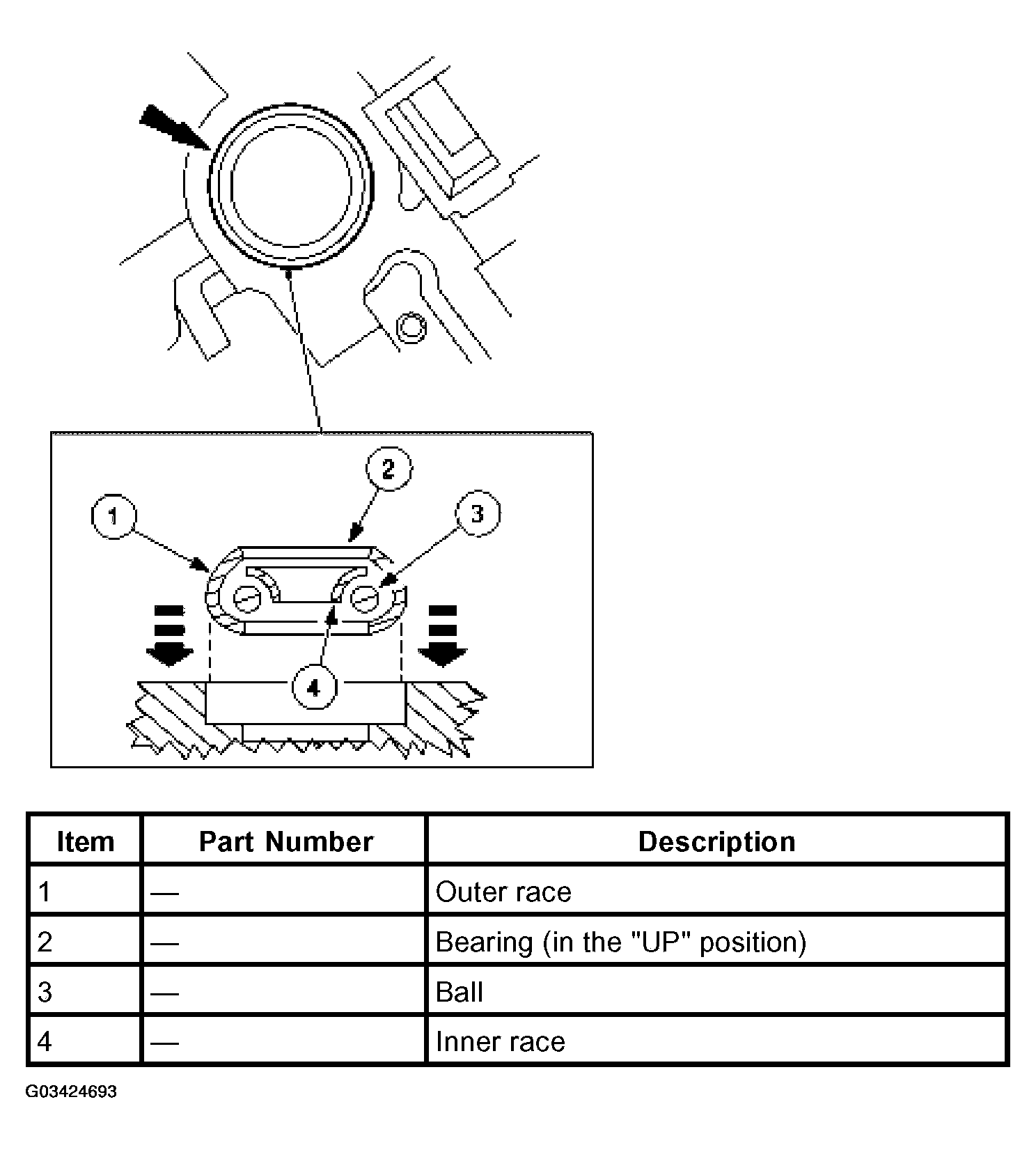 2

1

3

4

| Item | Part Number | Description |
|---|---|---|
| 1 | — | Outer race |
| 2 | — | Bearing (in the "UP" position) |
| 3 | — | Ball |
| 4 | — | Inner race |

G03424693