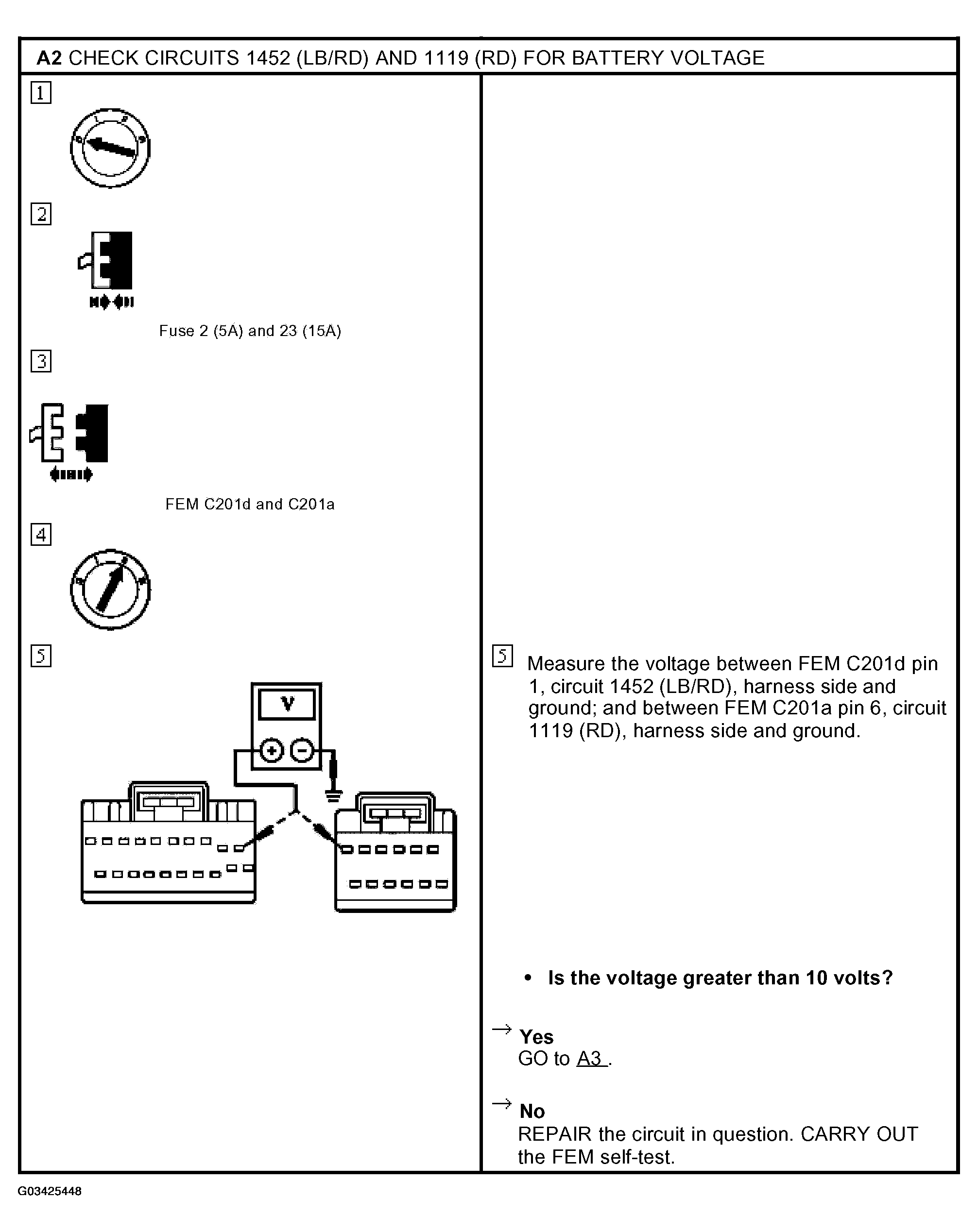 A2 CHECK CIRCUITS 1452 (LB/RD) AND 1119 (RD) FOR BATTERY VOLTAGE

1

2

Fuse 2 (5A) and 23 (15A)

3

FEM C201d and C201a

4

5

V

5 Measure the voltage between FEM C201d pin 1, circuit 1452 (LB/RD), harness side and ground; and between FEM C201a pin 6, circuit 1119 (RD), harness side and ground.

• Is the voltage greater than 10 volts?

→ Yes
GO to A3 .

→ No
REPAIR the circuit in question. CARRY OUT the FEM self-test.

G03425448