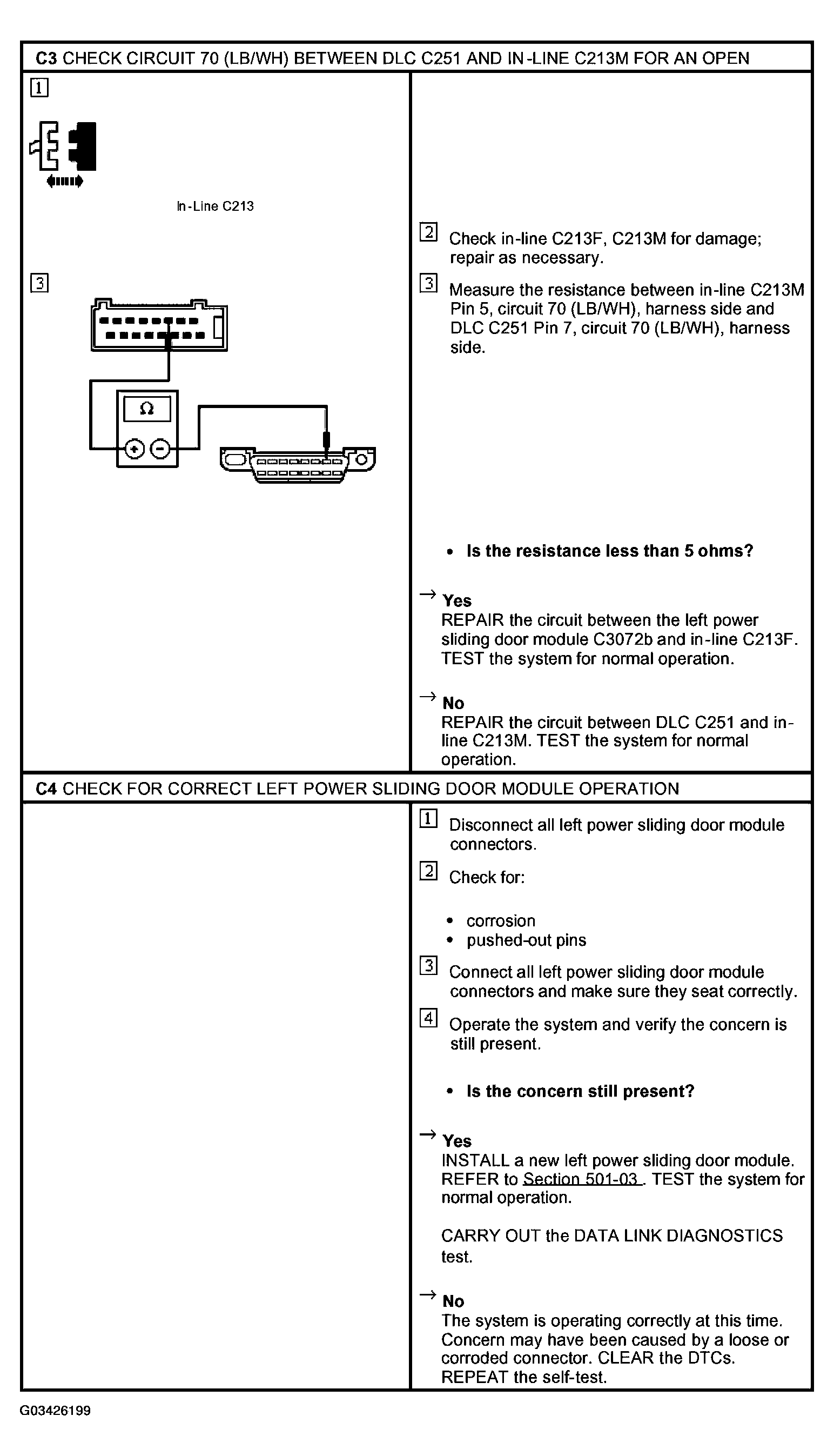 C3 CHECK CIRCUIT 70 (LB/WH) BETWEEN DLC C251 AND IN-LINE C213M FOR AN OPEN

1

In-Line C213

3

Ω

2 Check in-line C213F, C213M for damage; repair as necessary.

3 Measure the resistance between in-line C213M Pin 5, circuit 70 (LB/WH), harness side and DLC C251 Pin 7, circuit 70 (LB/WH), harness side.

• Is the resistance less than 5 ohms?

→ Yes
REPAIR the circuit between the left power sliding door module C3072b and in-line C213F. TEST the system for normal operation.

→ No
REPAIR the circuit between DLC C251 and in-line C213M. TEST the system for normal operation.

C4 CHECK FOR CORRECT LEFT POWER SLIDING DOOR MODULE OPERATION

1 Disconnect all left power sliding door module connectors.

2 Check for:

• corrosion
• pushed-out pins

3 Connect all left power sliding door module connectors and make sure they seat correctly.

4 Operate the system and verify the concern is still present.

• Is the concern still present?

→ Yes
INSTALL a new left power sliding door module. REFER to Section 501-03 . TEST the system for normal operation.

CARRY OUT the DATA LINK DIAGNOSTICS test.

→ No
The system is operating correctly at this time. Concern may have been caused by a loose or corroded connector. CLEAR the DTCs. REPEAT the self-test.

G03426199