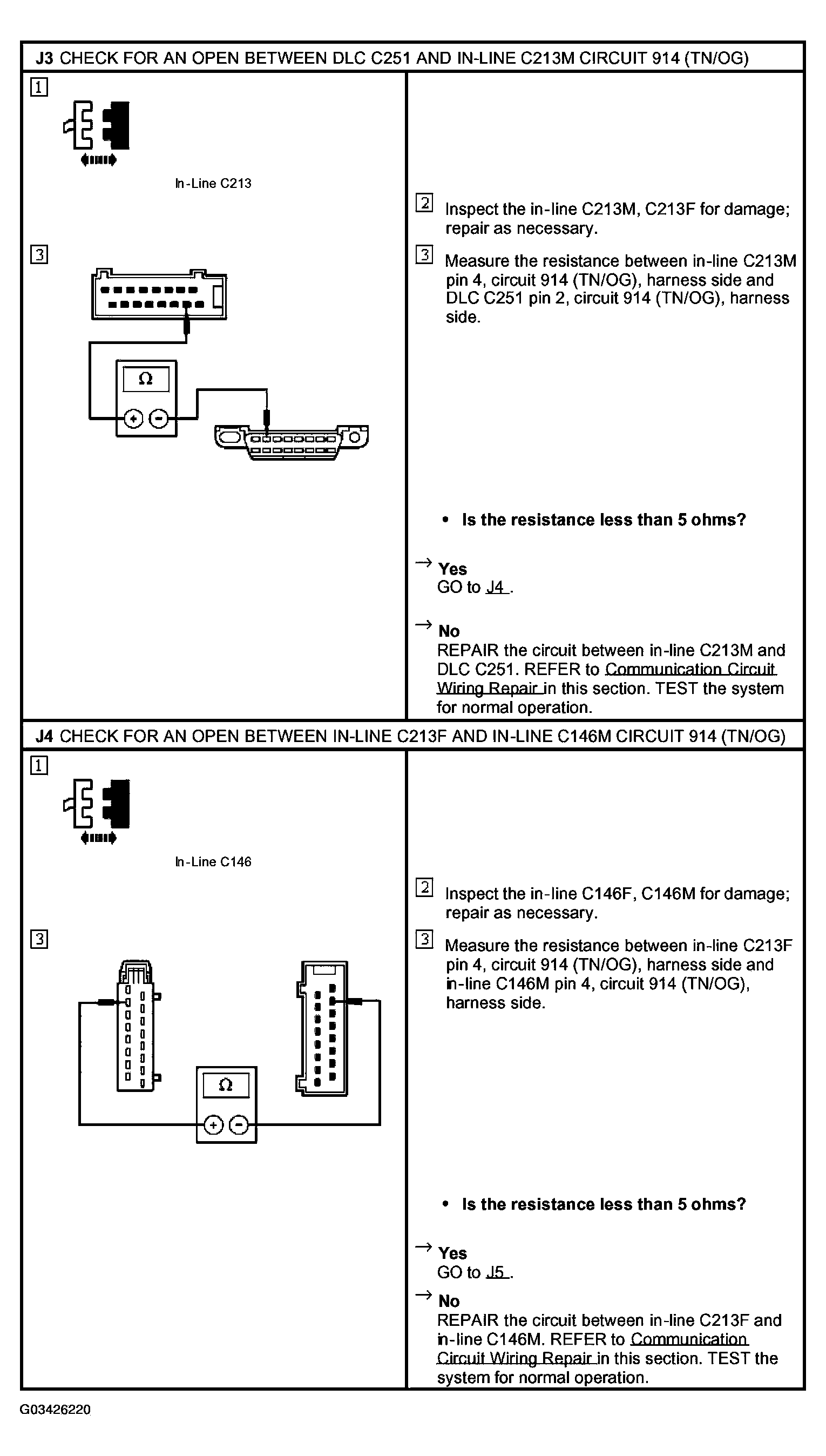 J3 CHECK FOR AN OPEN BETWEEN DLC C251 AND IN-LINE C213M CIRCUIT 914 (TN/OG)

1

In-Line C213

3

Ω

2 Inspect the in-line C213M, C213F for damage; repair as necessary.

3 Measure the resistance between in-line C213M pin 4, circuit 914 (TN/OG), harness side and DLC C251 pin 2, circuit 914 (TN/OG), harness side.

• Is the resistance less than 5 ohms?

→ Yes
GO to J4 .

→ No
REPAIR the circuit between in-line C213M and DLC C251. REFER to Communication Circuit Wiring Repair in this section. TEST the system for normal operation.

J4 CHECK FOR AN OPEN BETWEEN IN-LINE C213F AND IN-LINE C146M CIRCUIT 914 (TN/OG)

1

In-Line C146

3

Ω

2 Inspect the in-line C146F, C146M for damage; repair as necessary.

3 Measure the resistance between in-line C213F pin 4, circuit 914 (TN/OG), harness side and in-line C146M pin 4, circuit 914 (TN/OG), harness side.

• Is the resistance less than 5 ohms?

→ Yes
GO to J5 .

→ No
REPAIR the circuit between in-line C213F and in-line C146M. REFER to Communication Circuit Wiring Repair in this section. TEST the system for normal operation.

G03426220