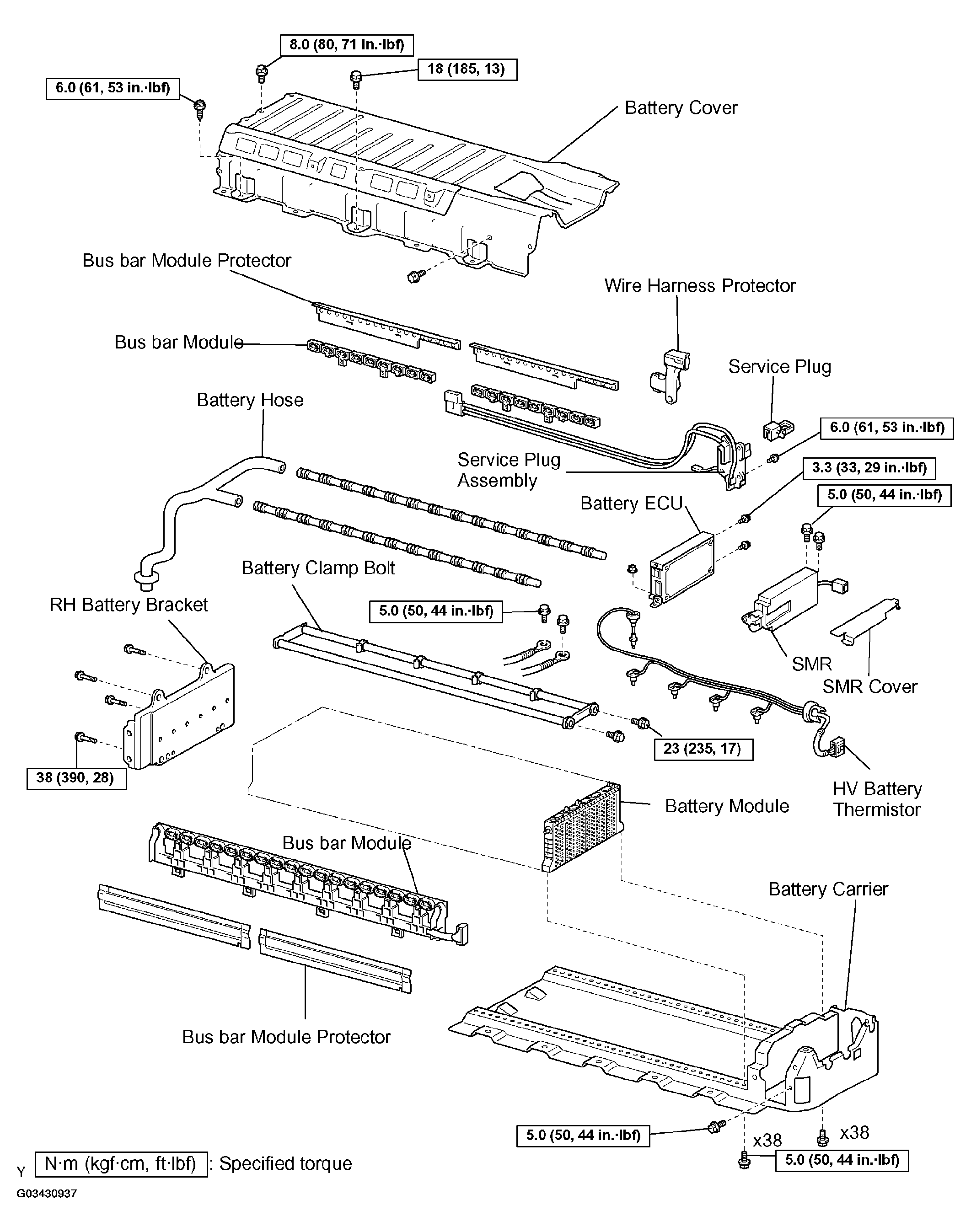 8.0 (80, 71 in.·lbf)

18 (185, 13)

6.0 (61, 53 in.·lbf)

Battery Cover

Bus bar Module Protector

Wire Harness Protector

Bus bar Module

Service Plug

Battery Hose

6.0 (61, 53 in.·lbf)

Service Plug Assembly

3.3 (33, 29 in.·lbf)

5.0 (50, 44 in.·lbf)

Battery ECU

Battery Clamp Bolt

RH Battery Bracket

5.0 (50, 44 in.·lbf)

SMR

SMR Cover

23 (235, 17)

38 (390, 28)

HV Battery Thermistor

Battery Module

Bus bar Module

Battery Carrier

Bus bar Module Protector

5.0 (50, 44 in.·lbf)

x38

x38

5.0 (50, 44 in.·lbf)

Y

N·m (kgf·cm, ft·lbf) : Specified torque

G03430937