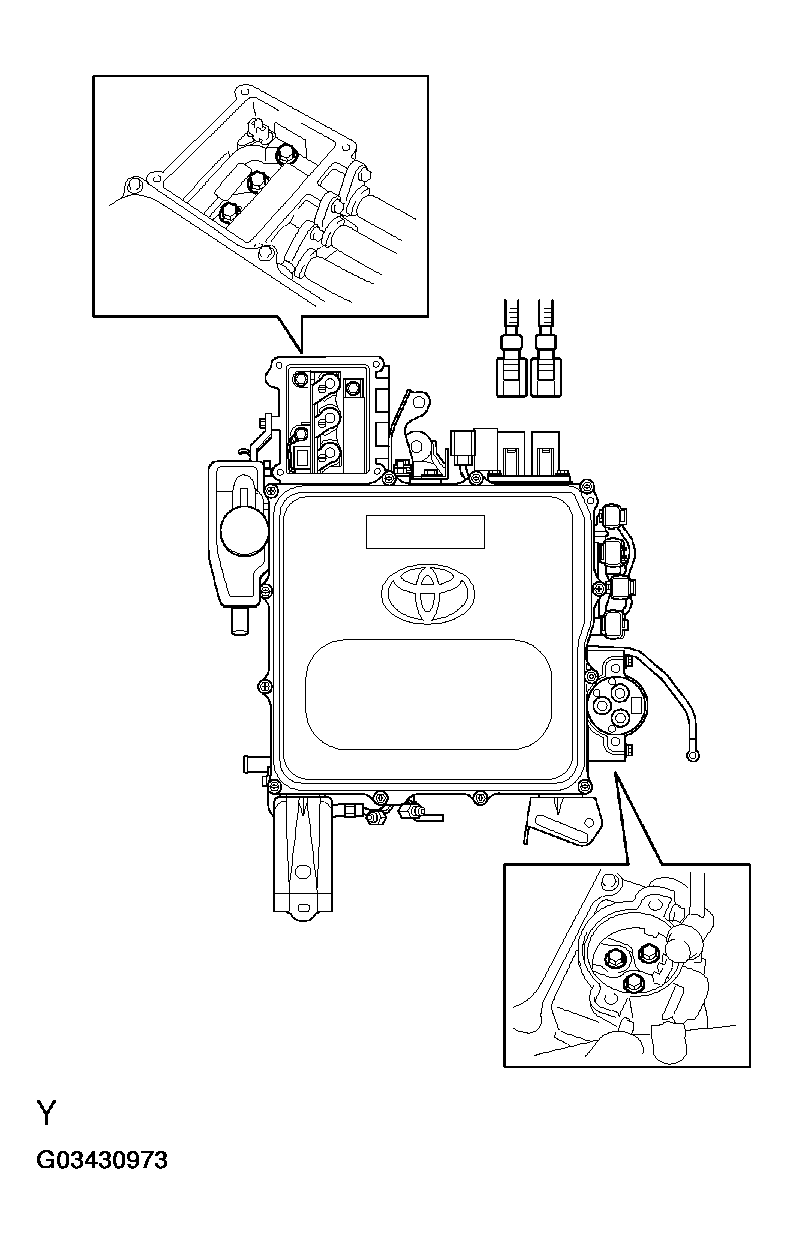 Y

G03430973