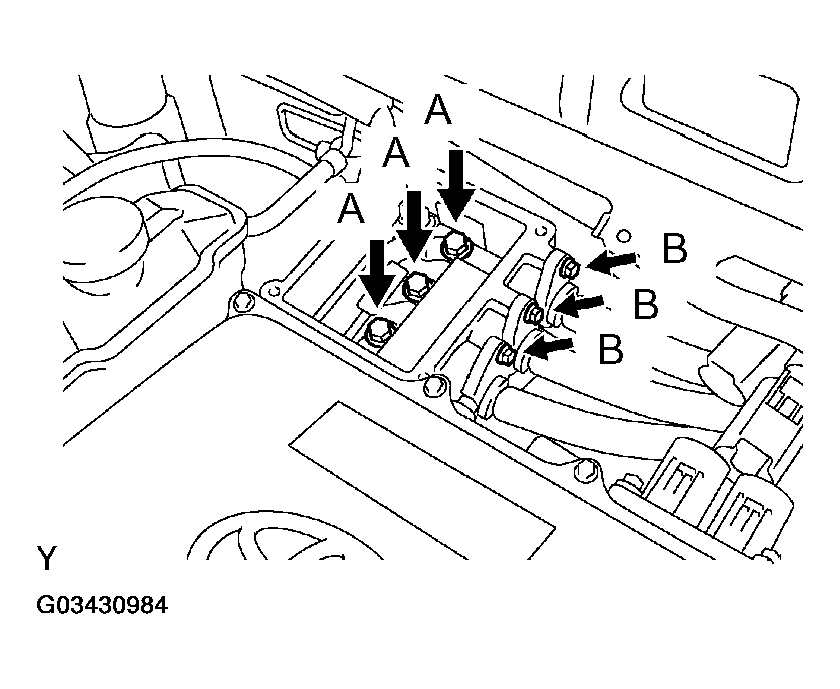 A
A
A
B
B
B
Y
G03430984