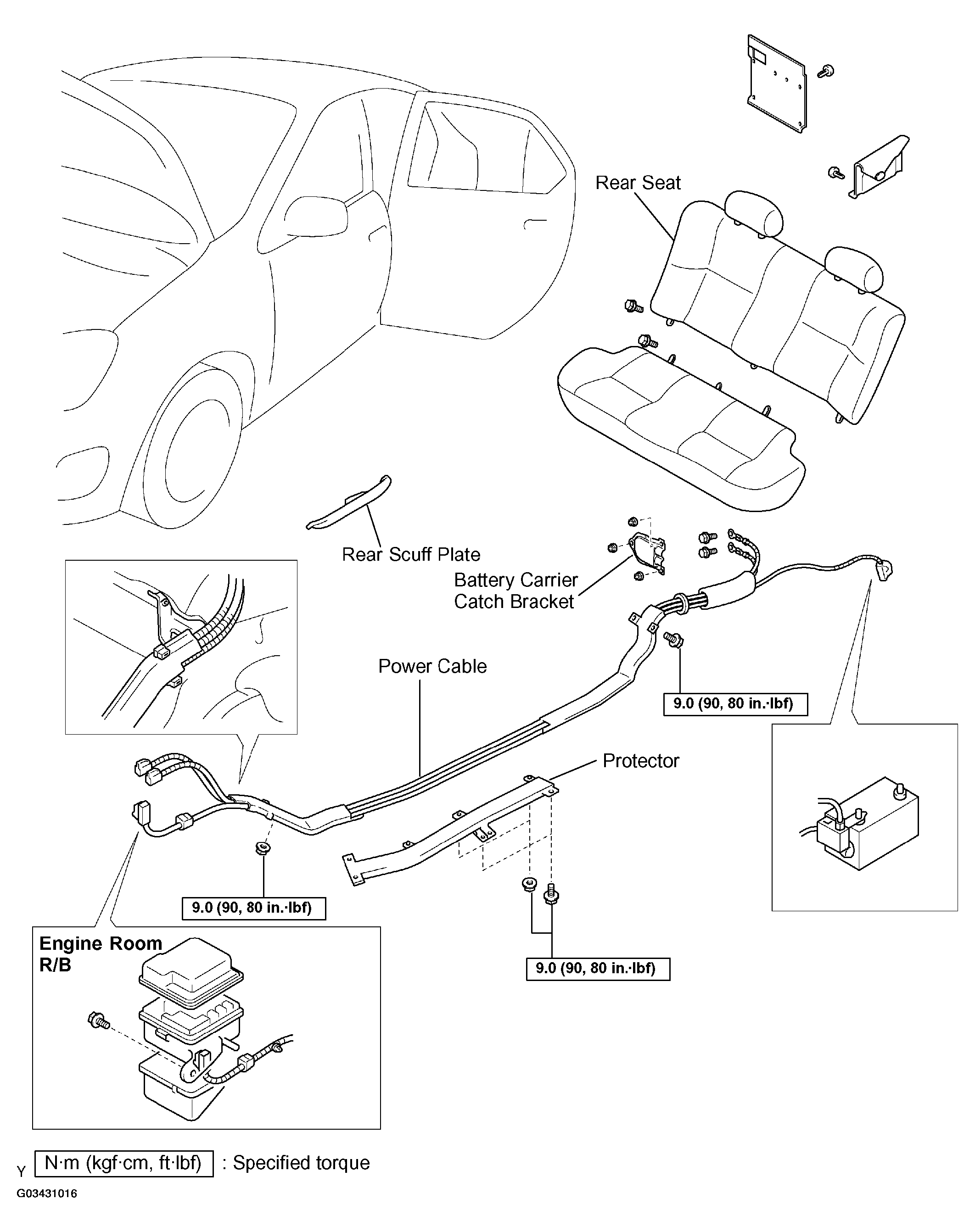 Rear Seat

Rear Scuff Plate

Battery Carrier Catch Bracket

Power Cable

9.0 (90, 80 in.·lbf)

Protector

9.0 (90, 80 in.·lbf)

9.0 (90, 80 in.·lbf)

Engine Room R/B

Y N·m (kgf·cm, ft·lbf) : Specified torque

G03431016