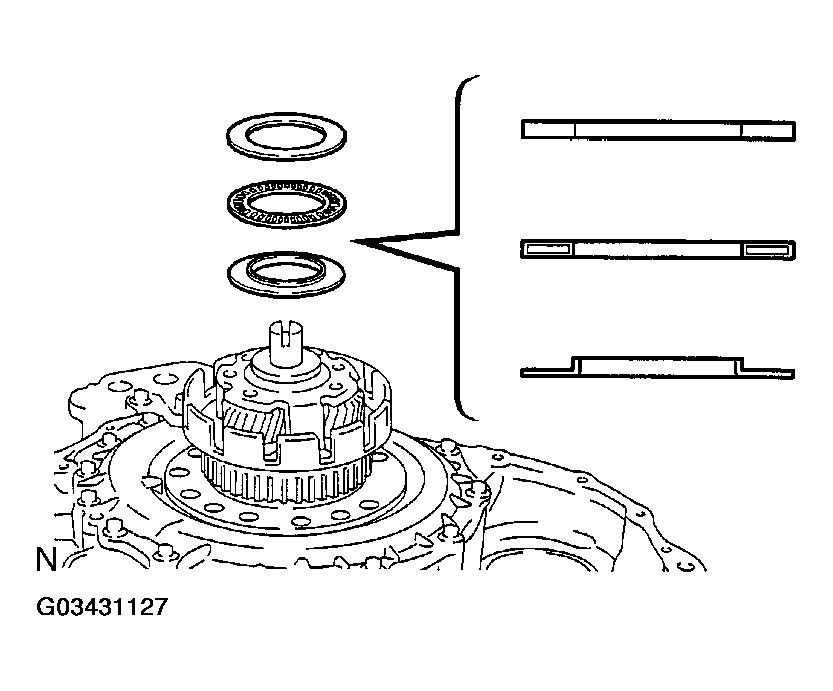 N

G03431127