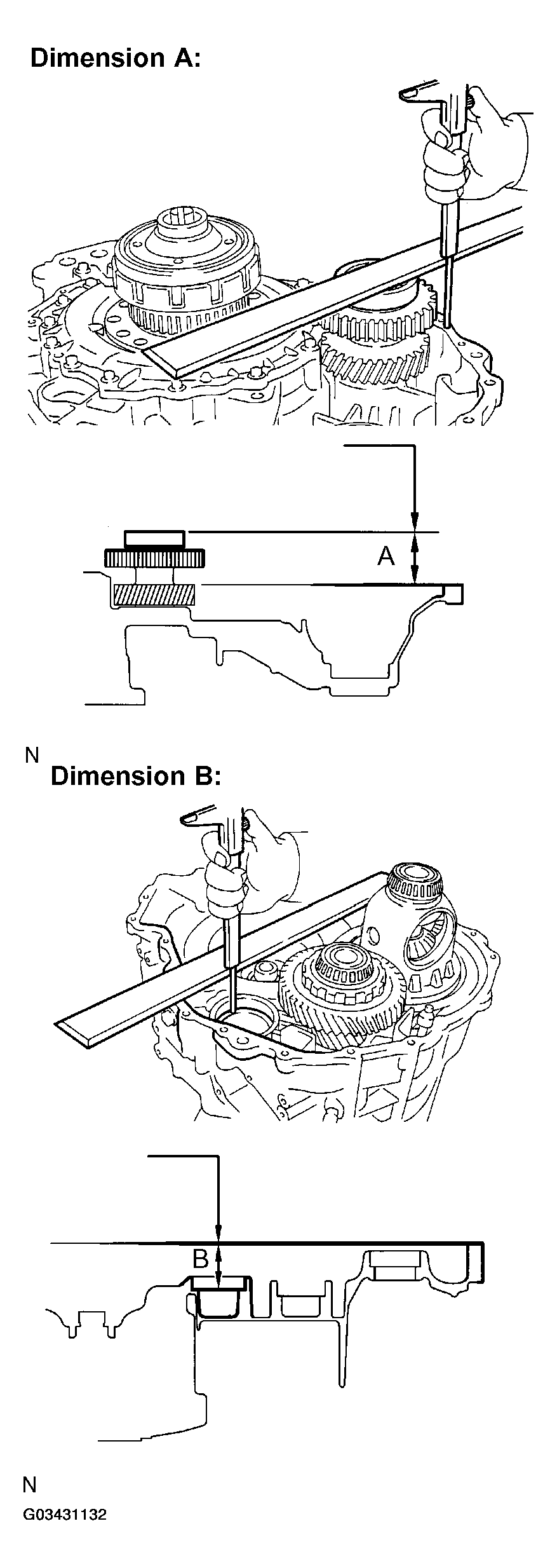 Dimension A:

A

N

Dimension B:

B

N

G03431132