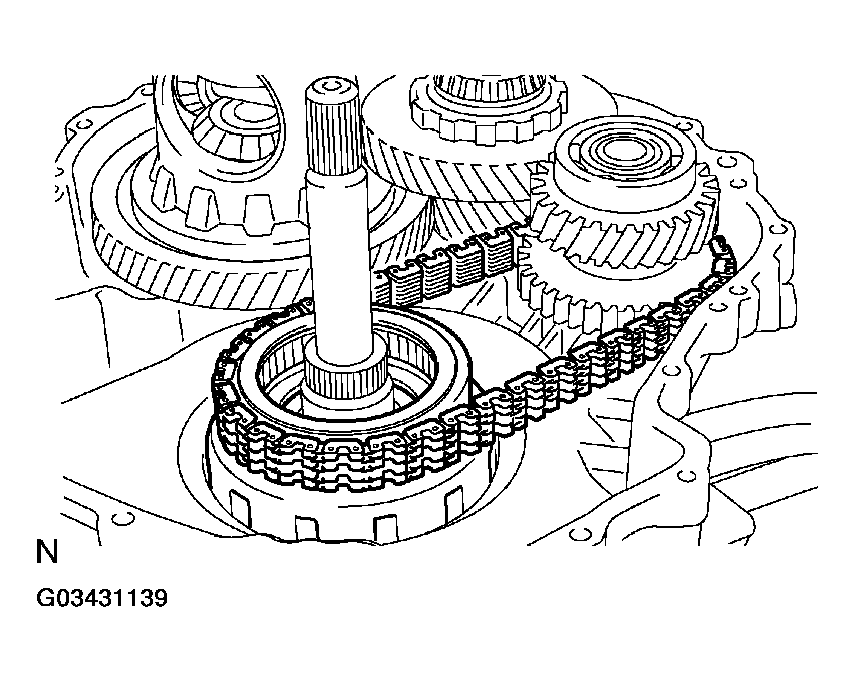 N

G03431139