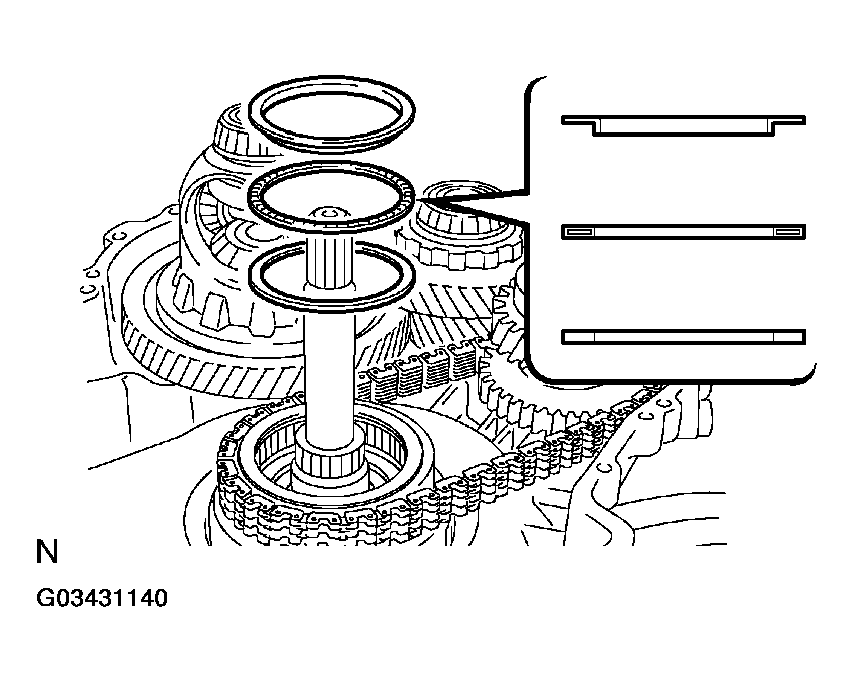 N

G03431140