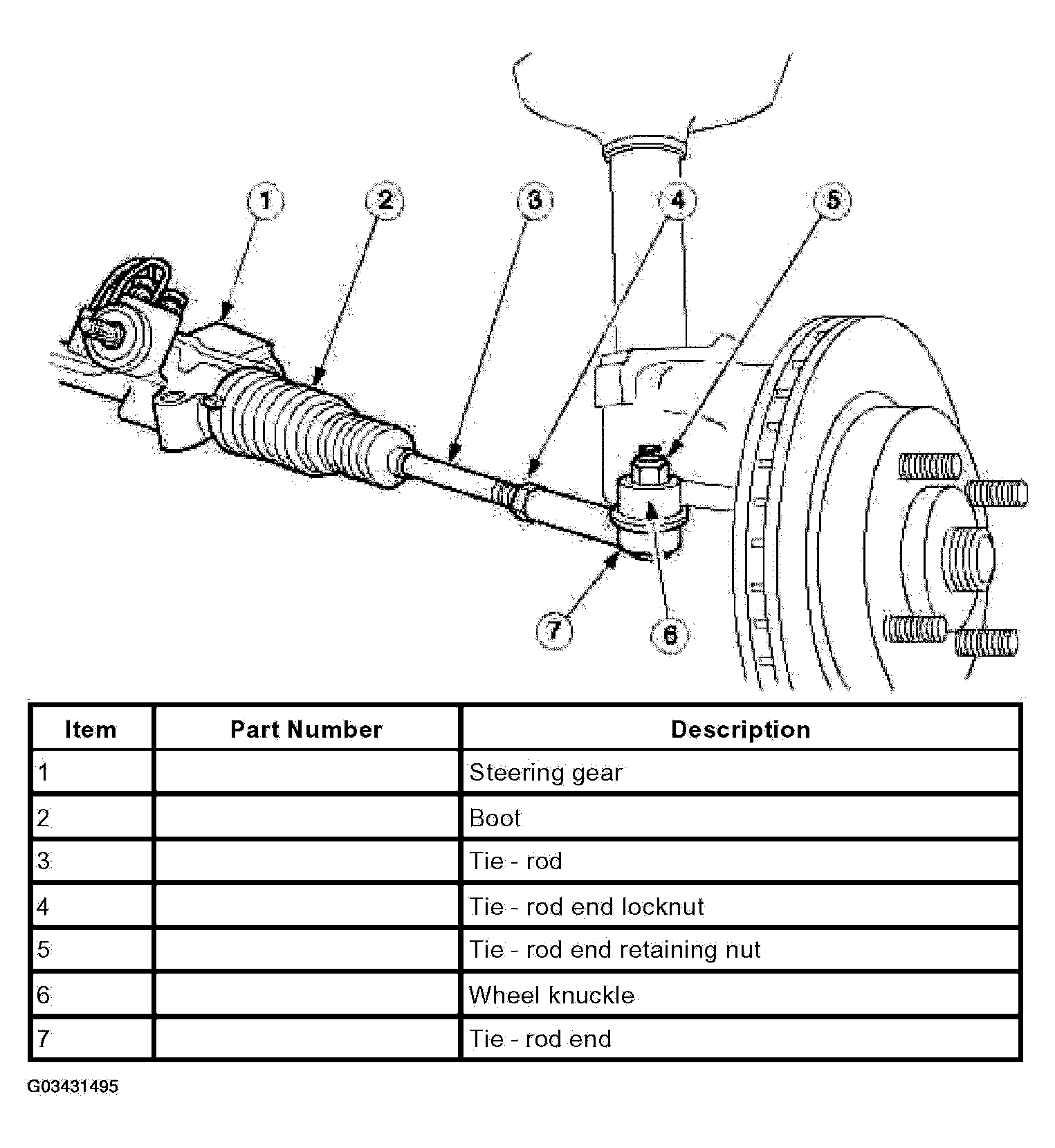 1 2 3 4 5

7 6

| Item | Part Number | Description |
|---|---|---|
| 1 | | Steering gear |
| 2 | | Boot |
| 3 | | Tie - rod |
| 4 | | Tie - rod end locknut |
| 5 | | Tie - rod end retaining nut |
| 6 | | Wheel knuckle |
| 7 | | Tie - rod end |

G03431495