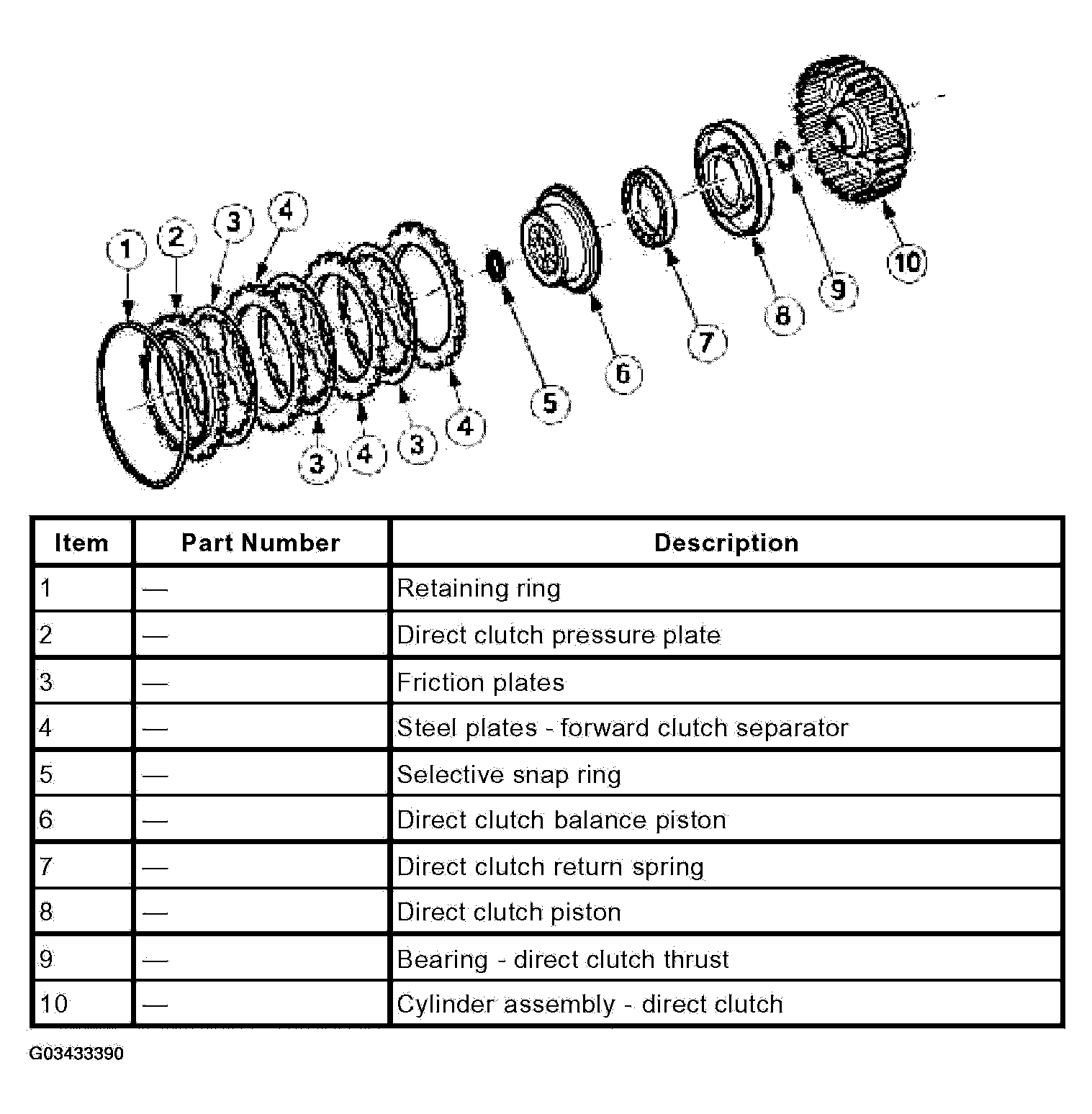 1 2 3 4 3 4 3 4 5 6 7 8 9 10

| Item | Part Number | Description |
|---|---|---|
| 1 | — | Retaining ring |
| 2 | — | Direct clutch pressure plate |
| 3 | — | Friction plates |
| 4 | — | Steel plates - forward clutch separator |
| 5 | — | Selective snap ring |
| 6 | — | Direct clutch balance piston |
| 7 | — | Direct clutch return spring |
| 8 | — | Direct clutch piston |
| 9 | — | Bearing - direct clutch thrust |
| 10 | — | Cylinder assembly - direct clutch |

G03433390