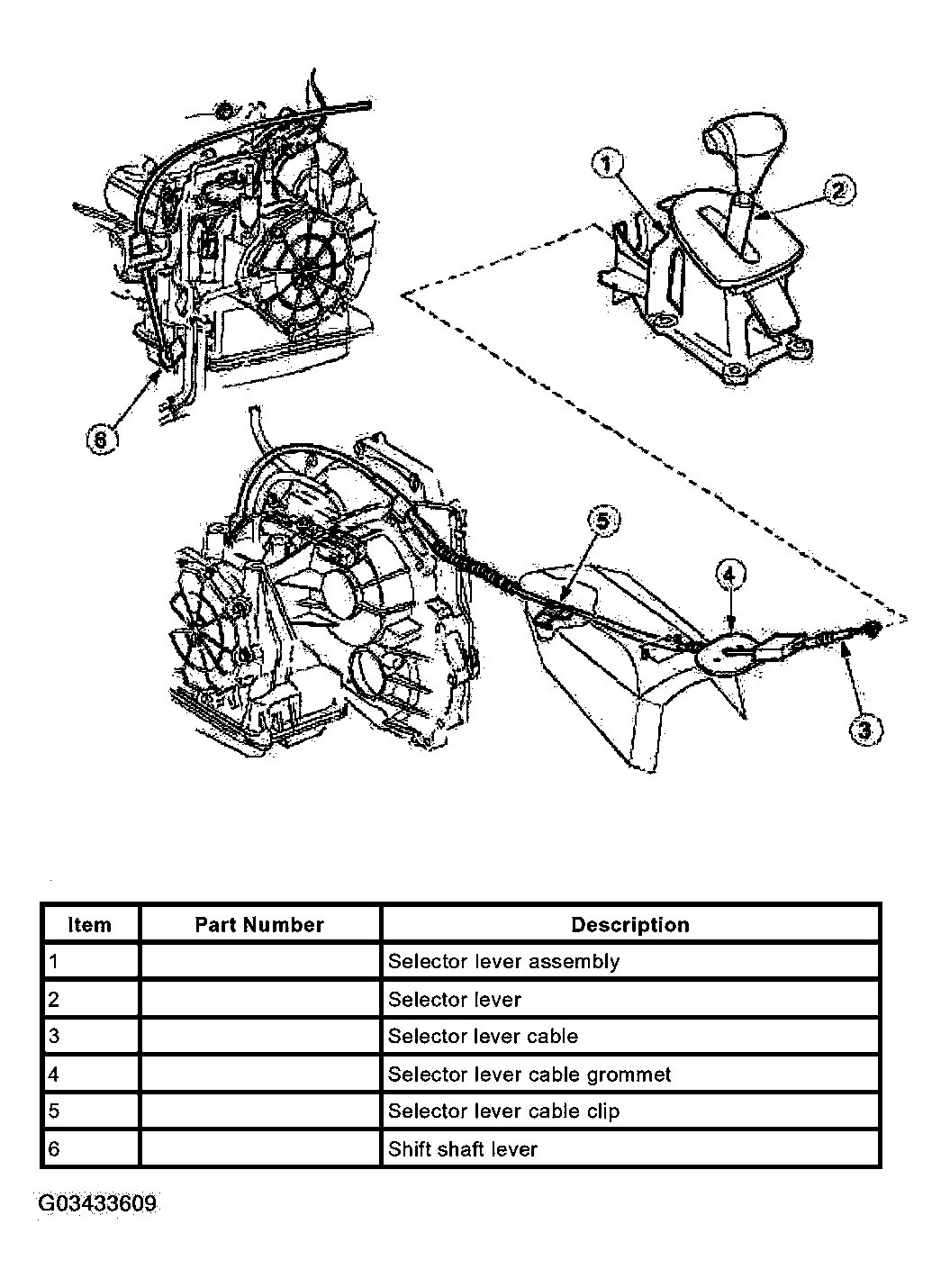 1
2
6
5
4
3

| Item | Part Number | Description |
|---|---|---|
| 1 | | Selector lever assembly |
| 2 | | Selector lever |
| 3 | | Selector lever cable |
| 4 | | Selector lever cable grommet |
| 5 | | Selector lever cable clip |
| 6 | | Shift shaft lever |

G03433609