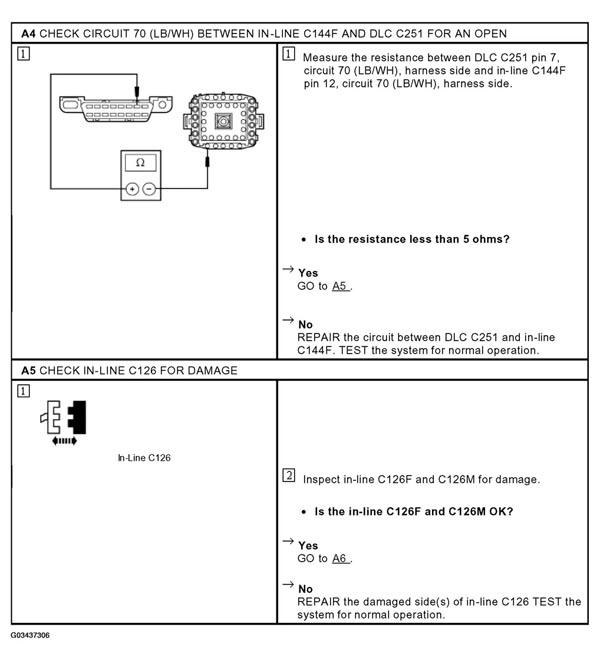 A4 CHECK CIRCUIT 70 (LB/WH) BETWEEN IN-LINE C144F AND DLC C251 FOR AN OPEN

1

Ω

+ −

1 Measure the resistance between DLC C251 pin 7, circuit 70 (LB/WH), harness side and in-line C144F pin 12, circuit 70 (LB/WH), harness side.

• Is the resistance less than 5 ohms?

→ Yes
GO to A5 .

→ No
REPAIR the circuit between DLC C251 and in-line C144F. TEST the system for normal operation.

A5 CHECK IN-LINE C126 FOR DAMAGE

1

In-Line C126

2 Inspect in-line C126F and C126M for damage.

• Is the in-line C126F and C126M OK?

→ Yes
GO to A6 .

→ No
REPAIR the damaged side(s) of in-line C126 TEST the system for normal operation.

G03437306