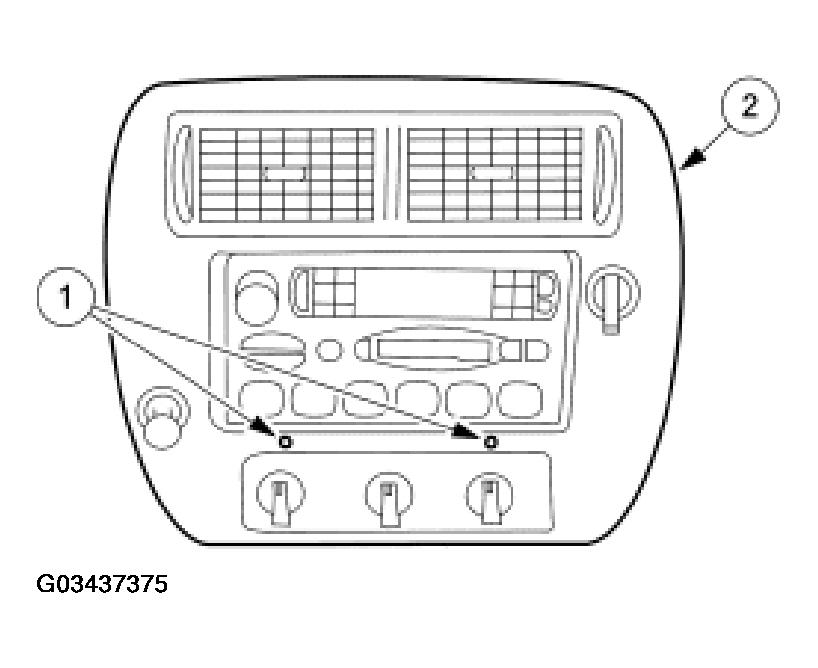 2

1

G03437375