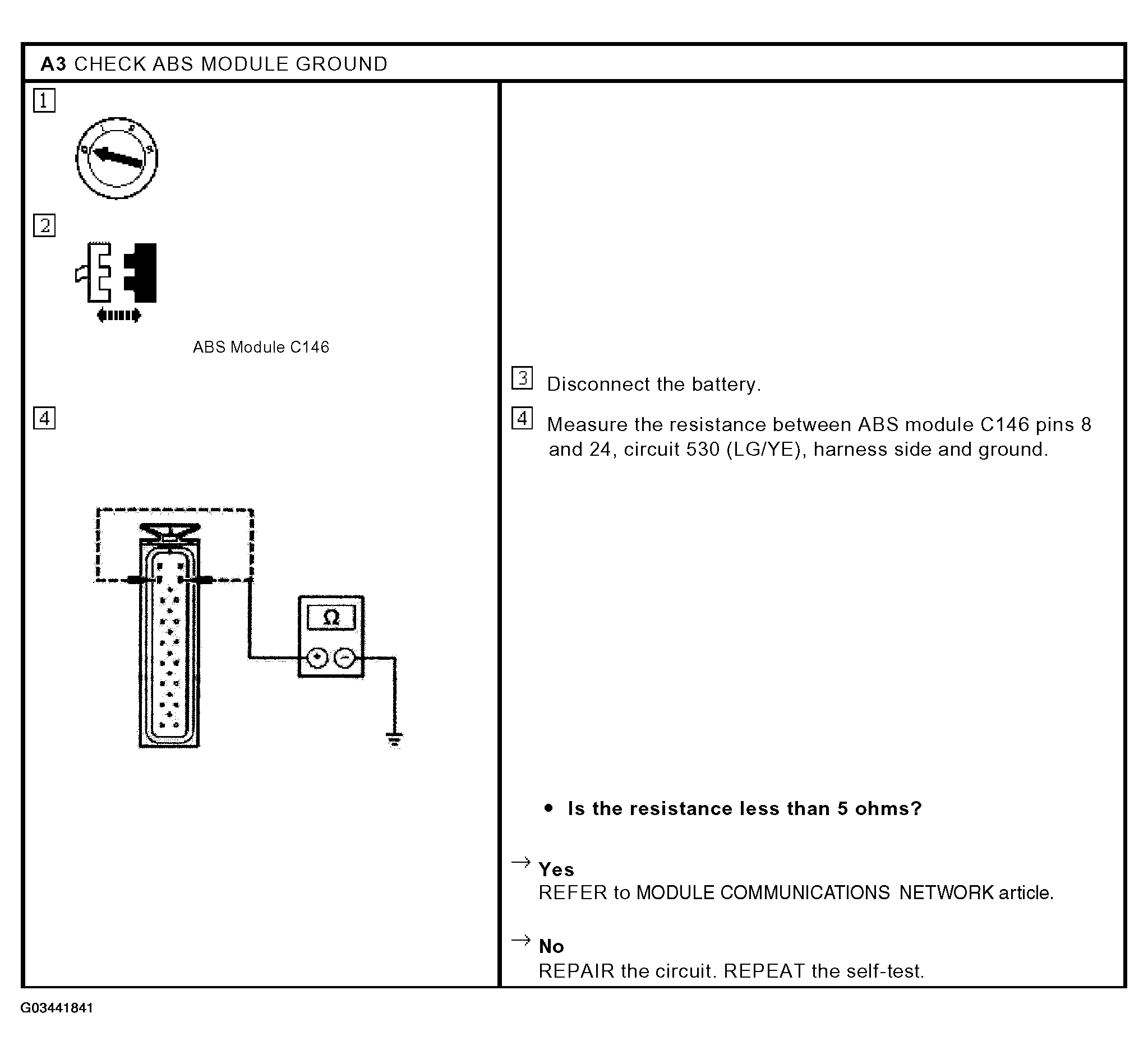 A3 CHECK ABS MODULE GROUND

1

2

ABS Module C146

4

Ω

3 Disconnect the battery.

4 Measure the resistance between ABS module C146 pins 8 and 24, circuit 530 (LG/YE), harness side and ground.

• Is the resistance less than 5 ohms?

→ Yes
REFER to MODULE COMMUNICATIONS NETWORK article.

→ No
REPAIR the circuit. REPEAT the self-test.

G03441841