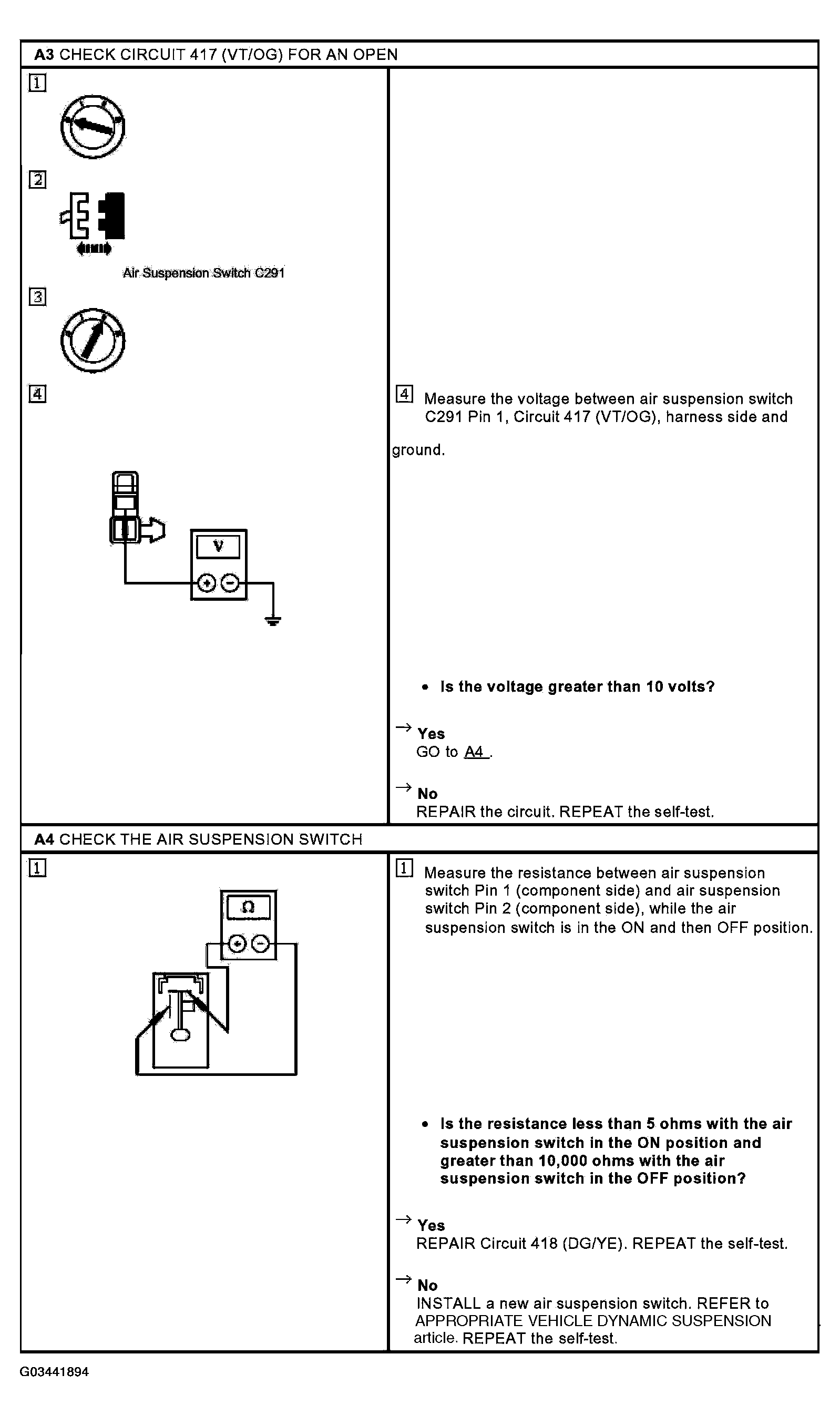 A3 CHECK CIRCUIT 417 (VT/OG) FOR AN OPEN

1

2

Air Suspension Switch C291

3

4

V

4 Measure the voltage between air suspension switch C291 Pin 1, Circuit 417 (VT/OG), harness side and ground.

• Is the voltage greater than 10 volts?

→ Yes
GO to A4 .

→ No
REPAIR the circuit. REPEAT the self-test.

A4 CHECK THE AIR SUSPENSION SWITCH

1

Ω

1 Measure the resistance between air suspension switch Pin 1 (component side) and air suspension switch Pin 2 (component side), while the air suspension switch is in the ON and then OFF position.

• Is the resistance less than 5 ohms with the air suspension switch in the ON position and greater than 10,000 ohms with the air suspension switch in the OFF position?

→ Yes
REPAIR Circuit 418 (DG/YE). REPEAT the self-test.

→ No
INSTALL a new air suspension switch. REFER to APPROPRIATE VEHICLE DYNAMIC SUSPENSION article. REPEAT the self-test.

G03441894