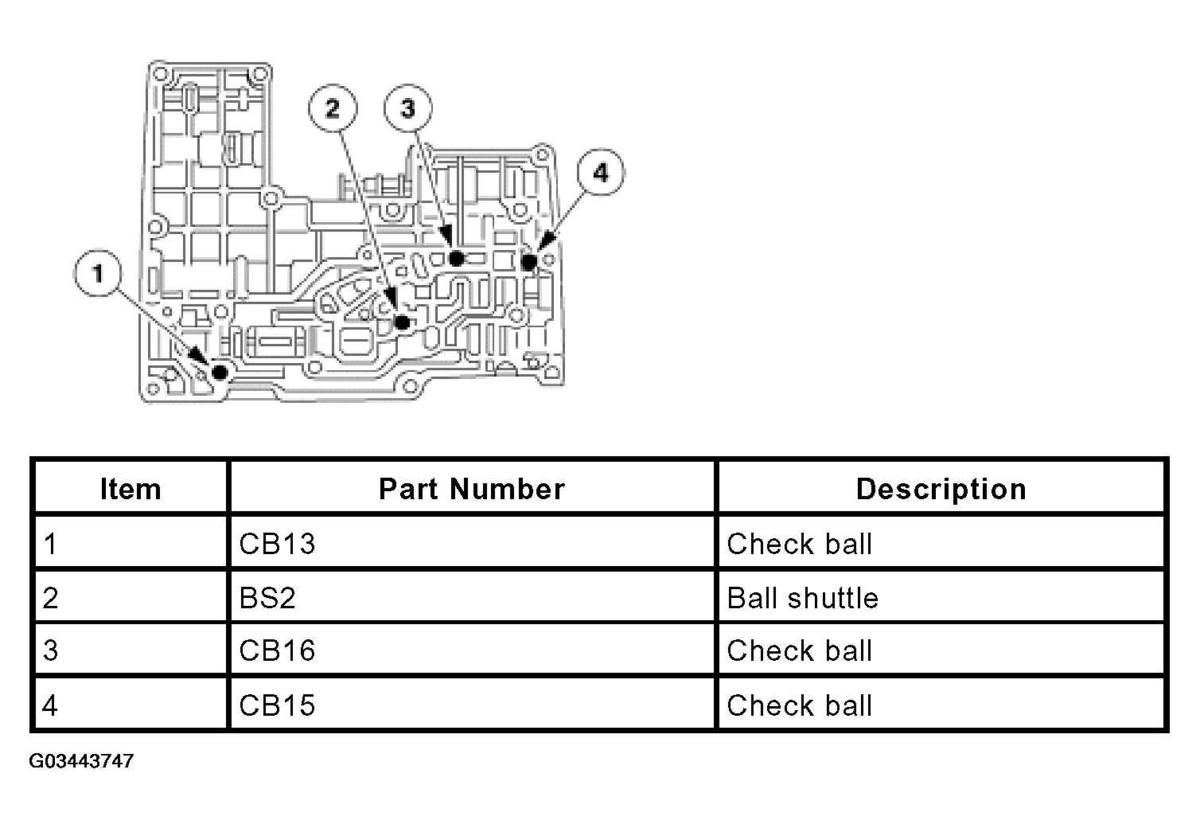 2
3
4
1

| Item | Part Number | Description |
|---|---|---|
| 1 | CB13 | Check ball |
| 2 | BS2 | Ball shuttle |
| 3 | CB16 | Check ball |
| 4 | CB15 | Check ball |

G03443747