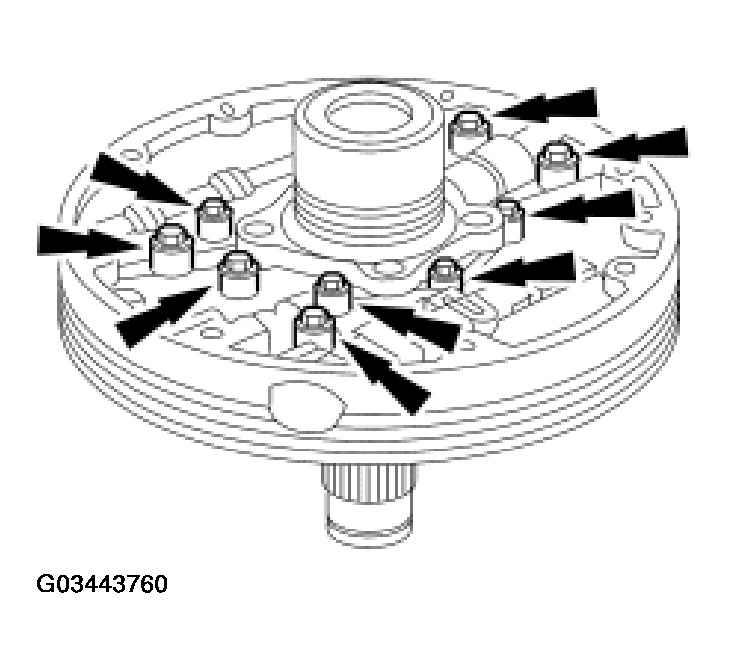 G03443760