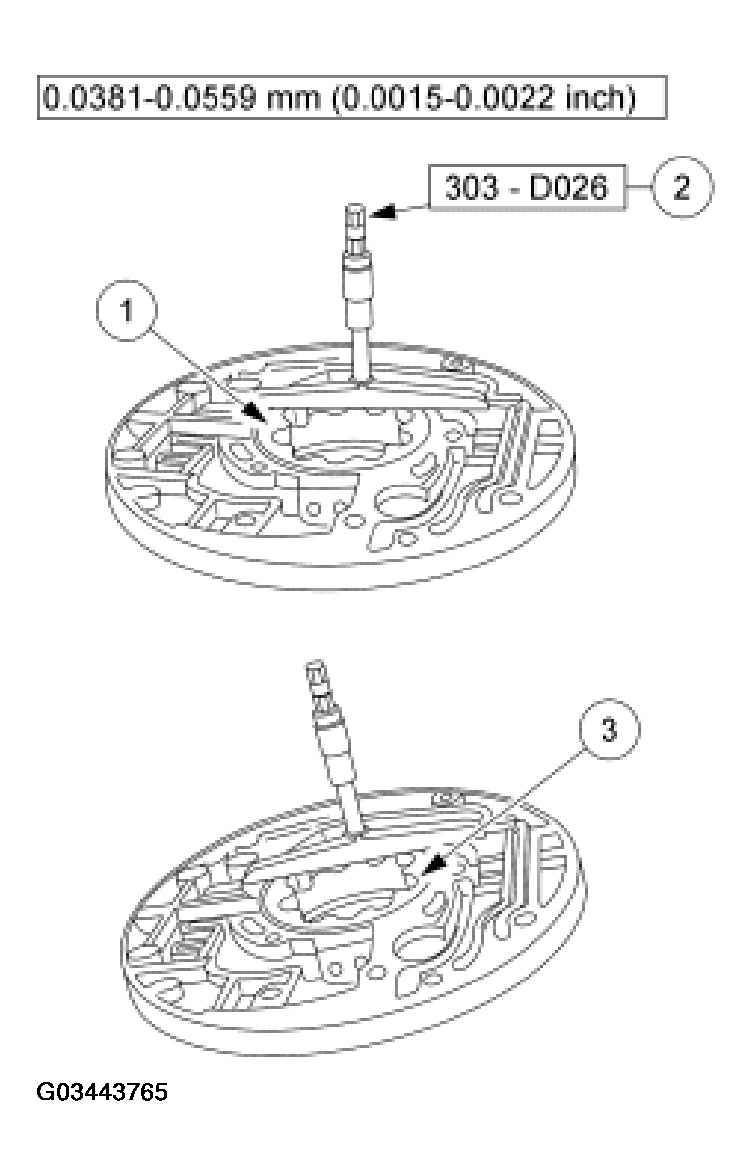 0.0381-0.0559 mm (0.0015-0.0022 inch)

303 - D026

2

1

3

G03443765