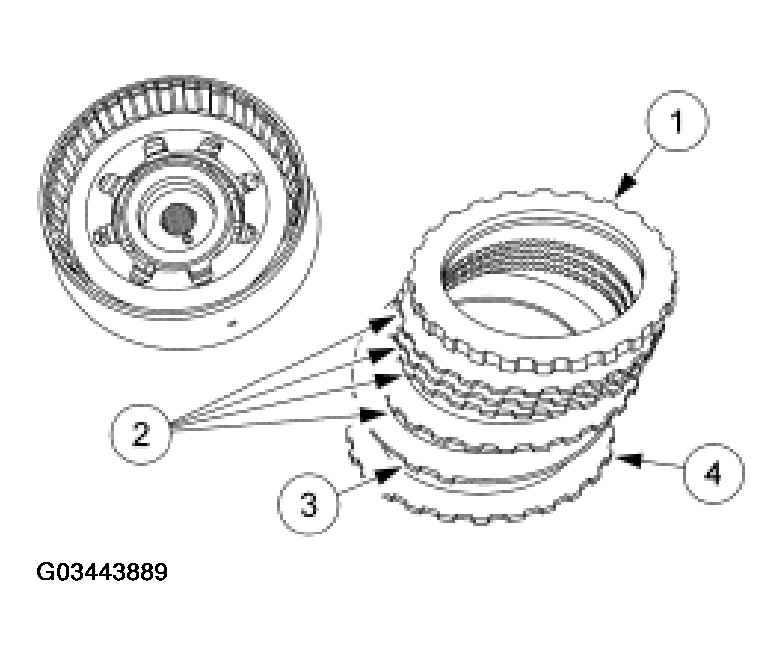 1

2

3

4

G03443889