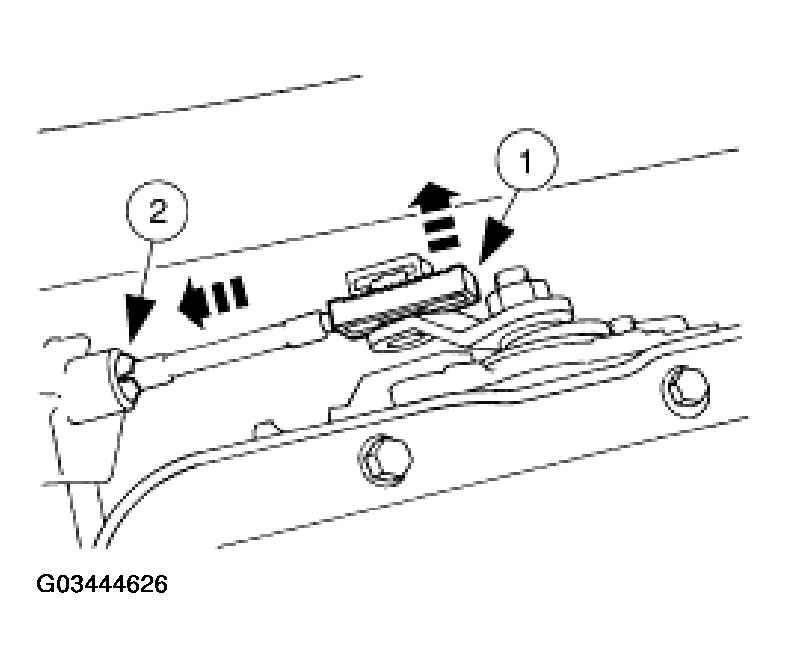 2

1

G03444626