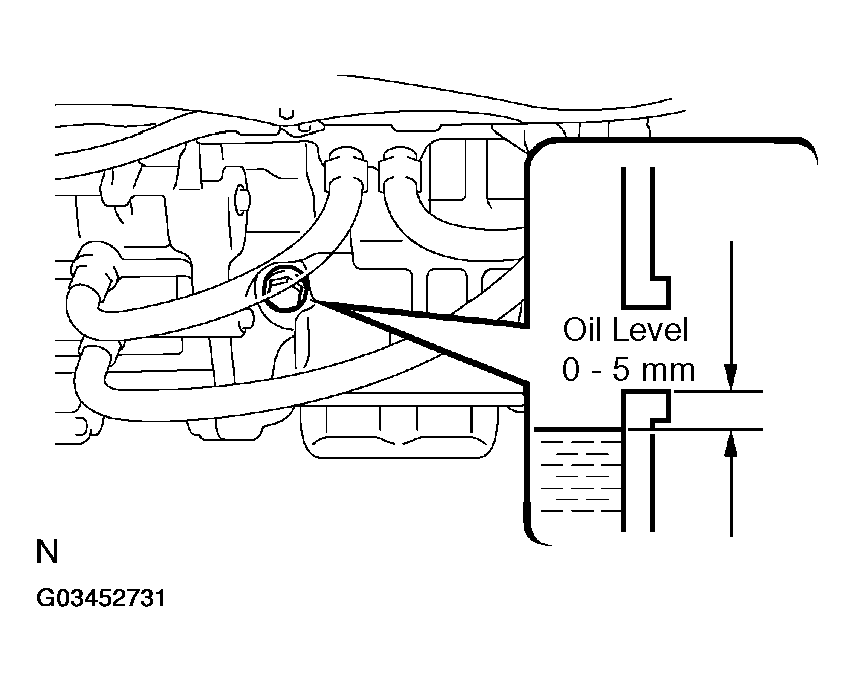 Oil Level
0 - 5 mm

N

G03452731