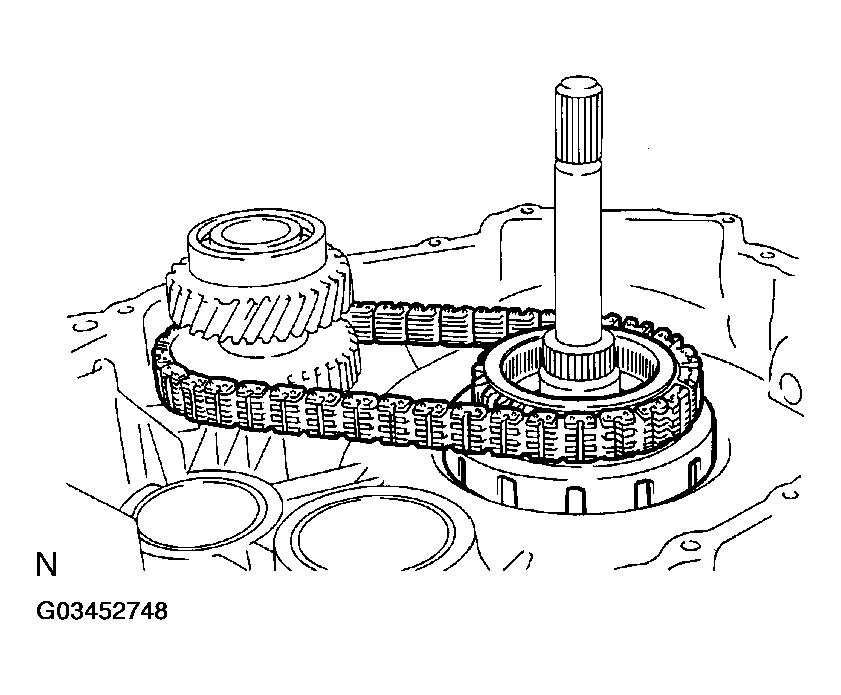 N

G03452748