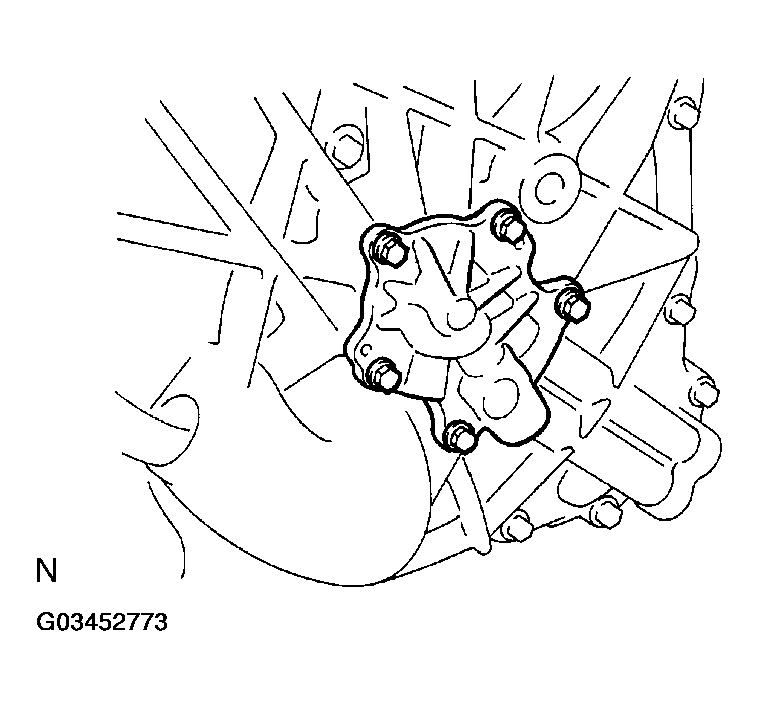 N

G03452773