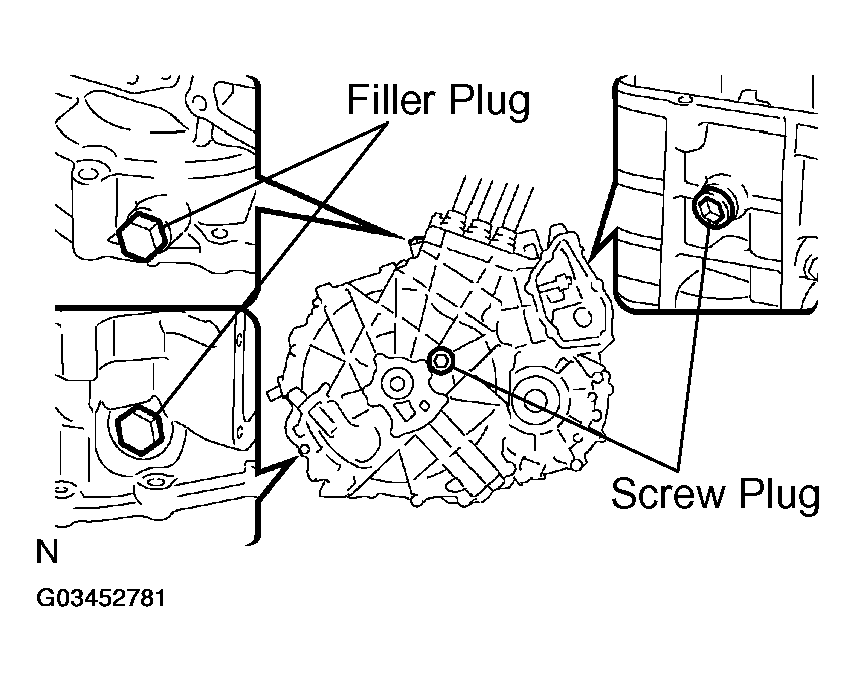 Filler Plug

Screw Plug

N

G03452781